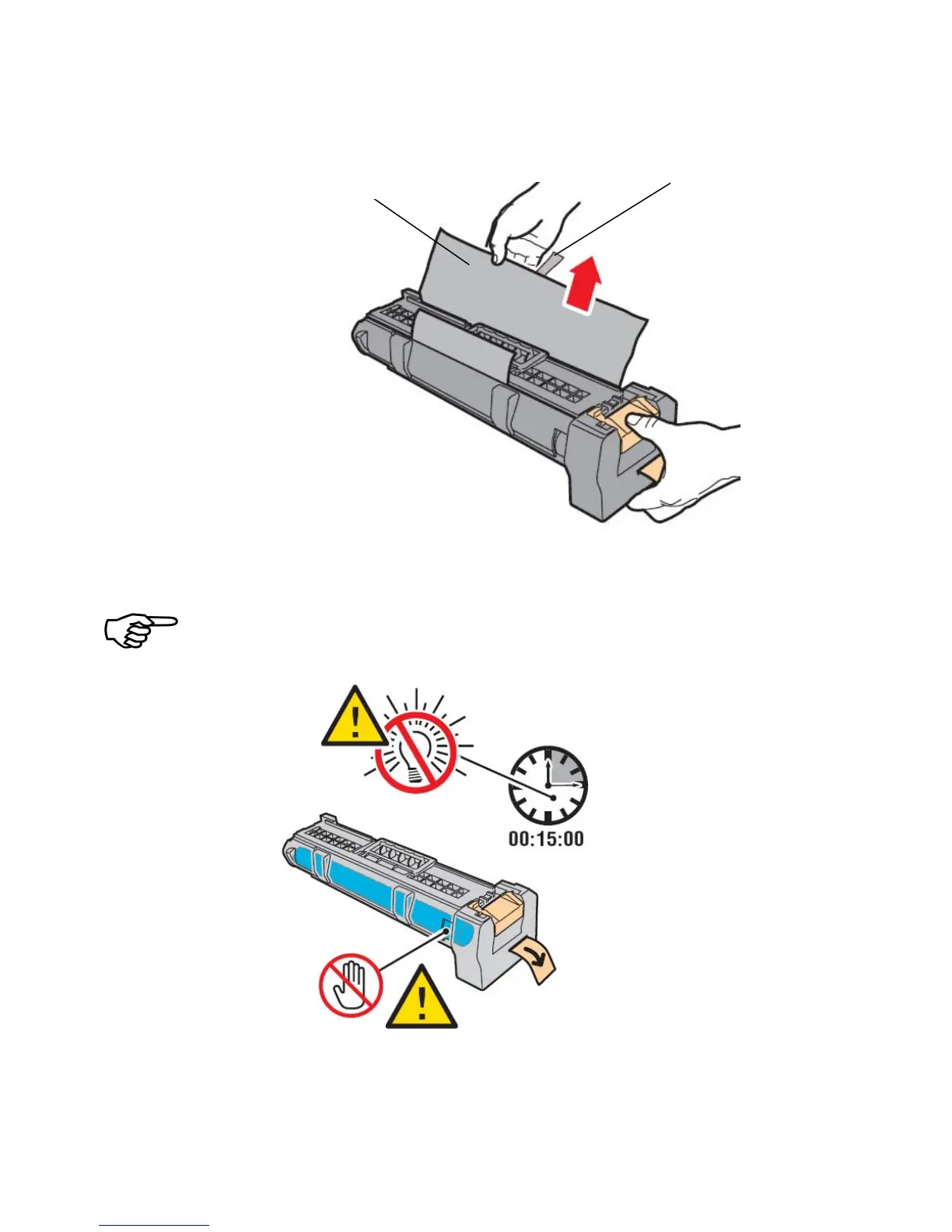 00:15:00