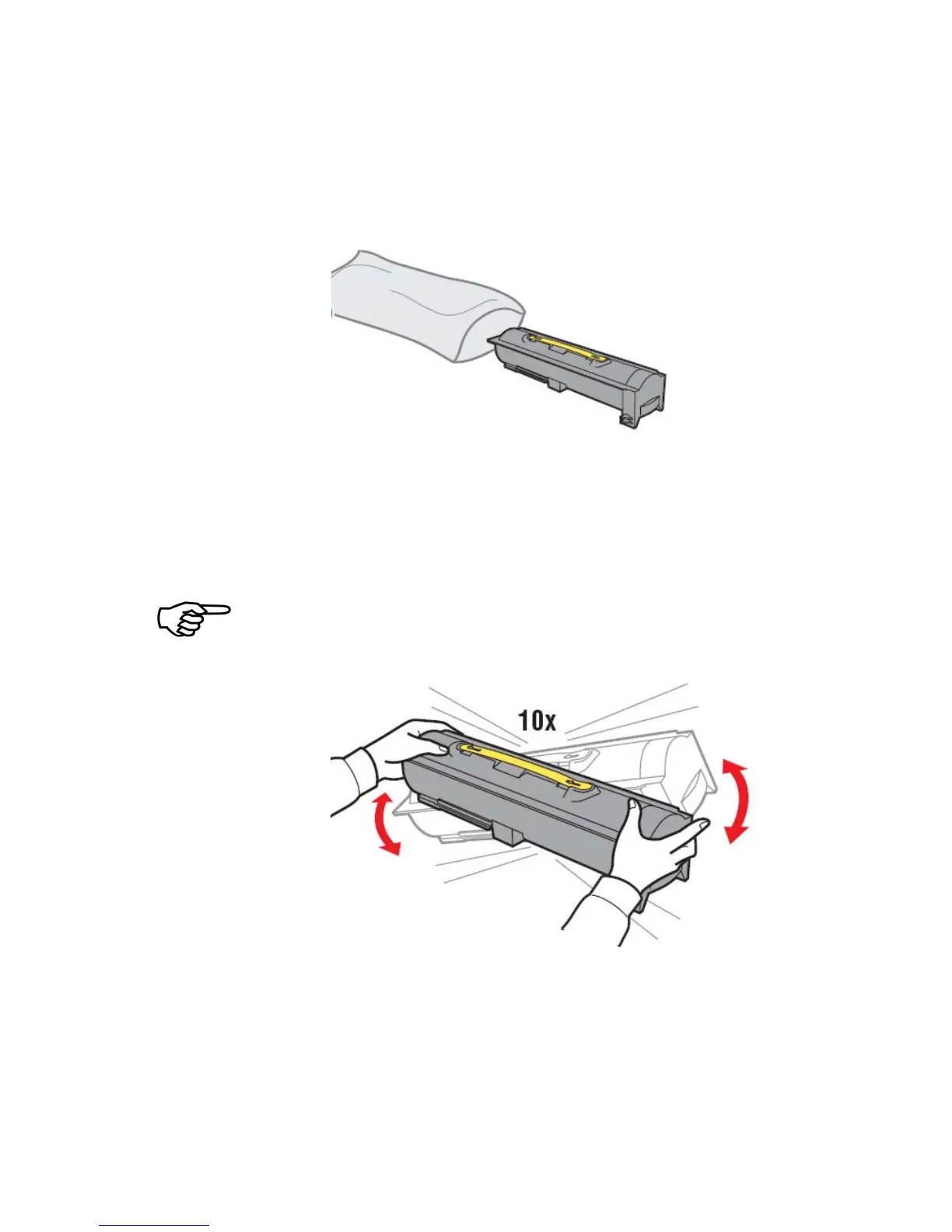 10x