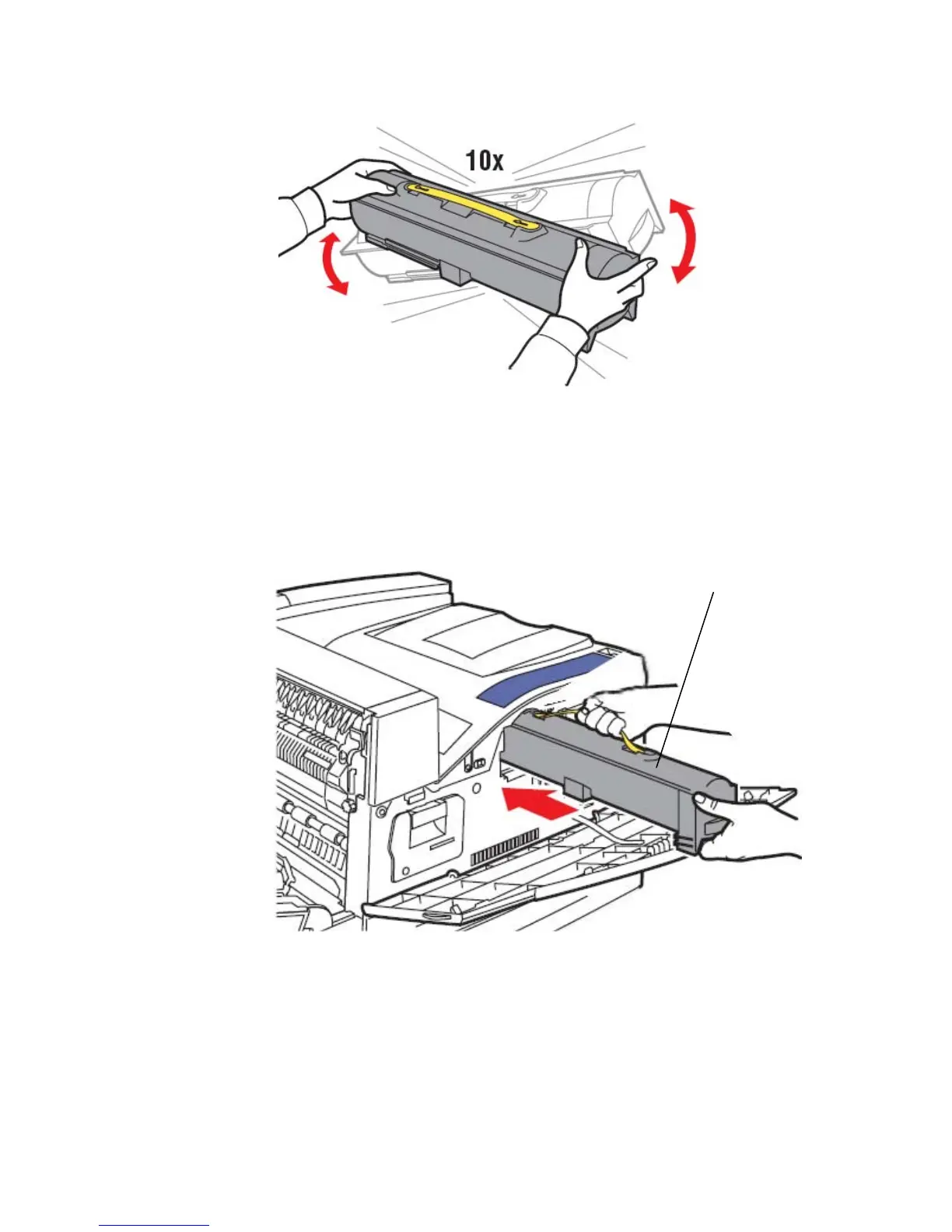 10x