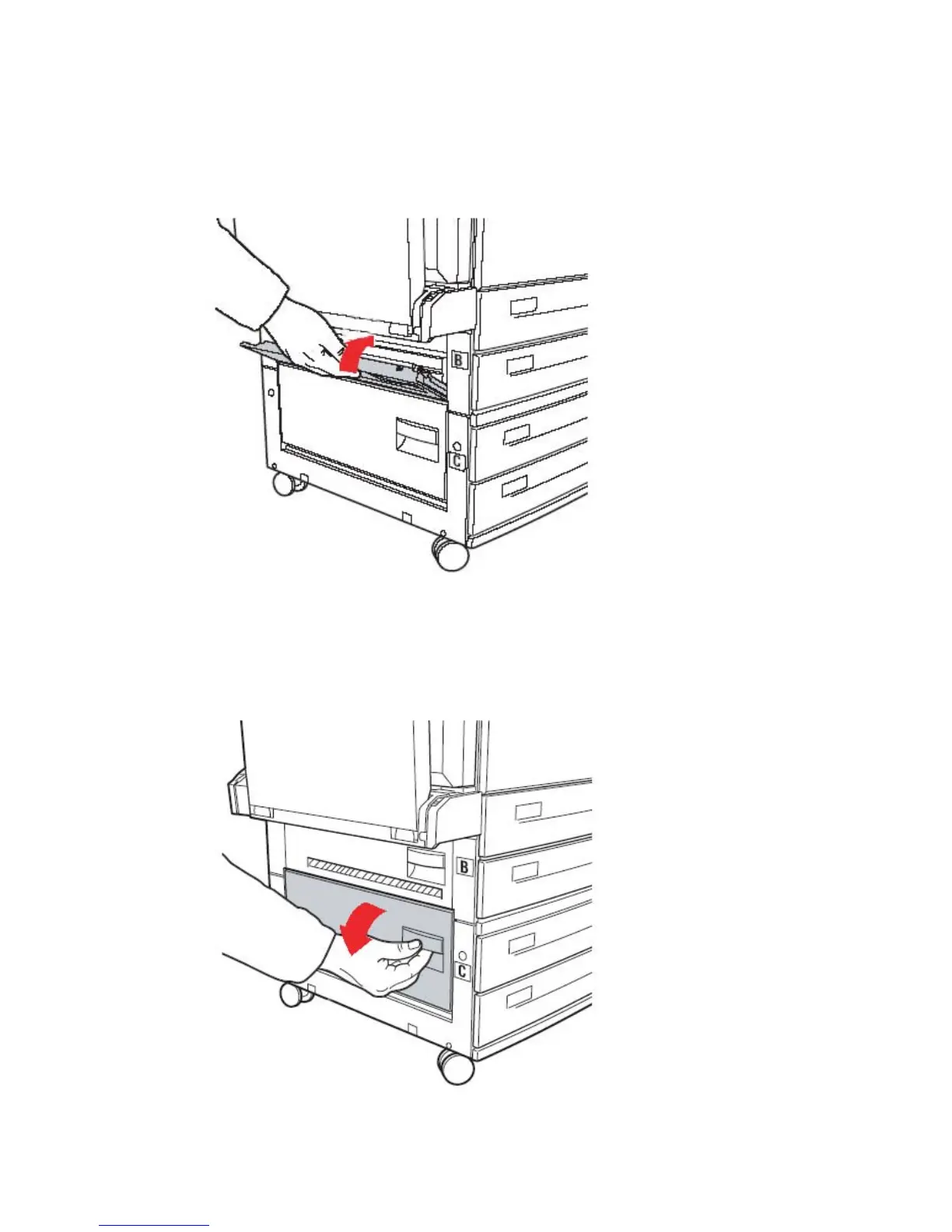 B

C

B

C