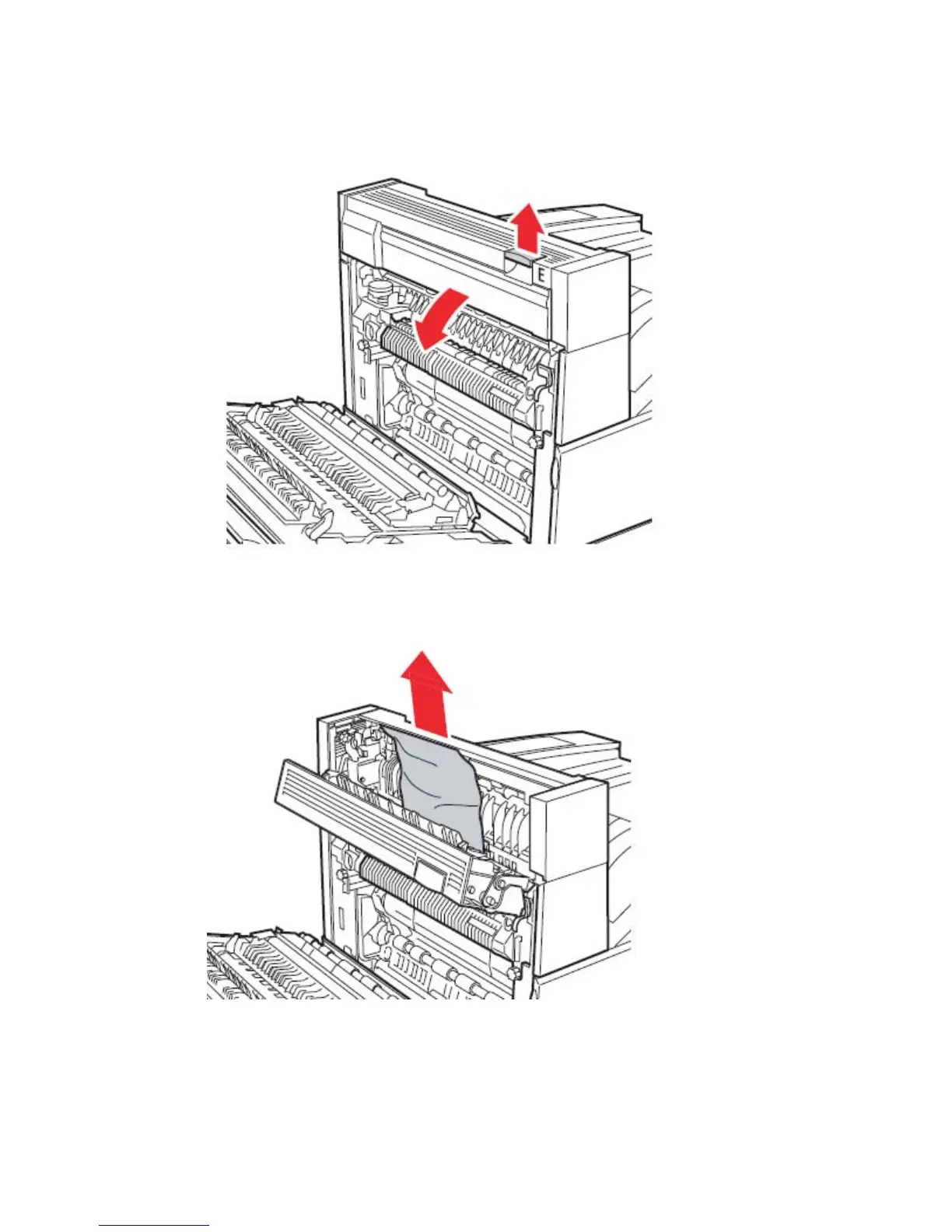 E