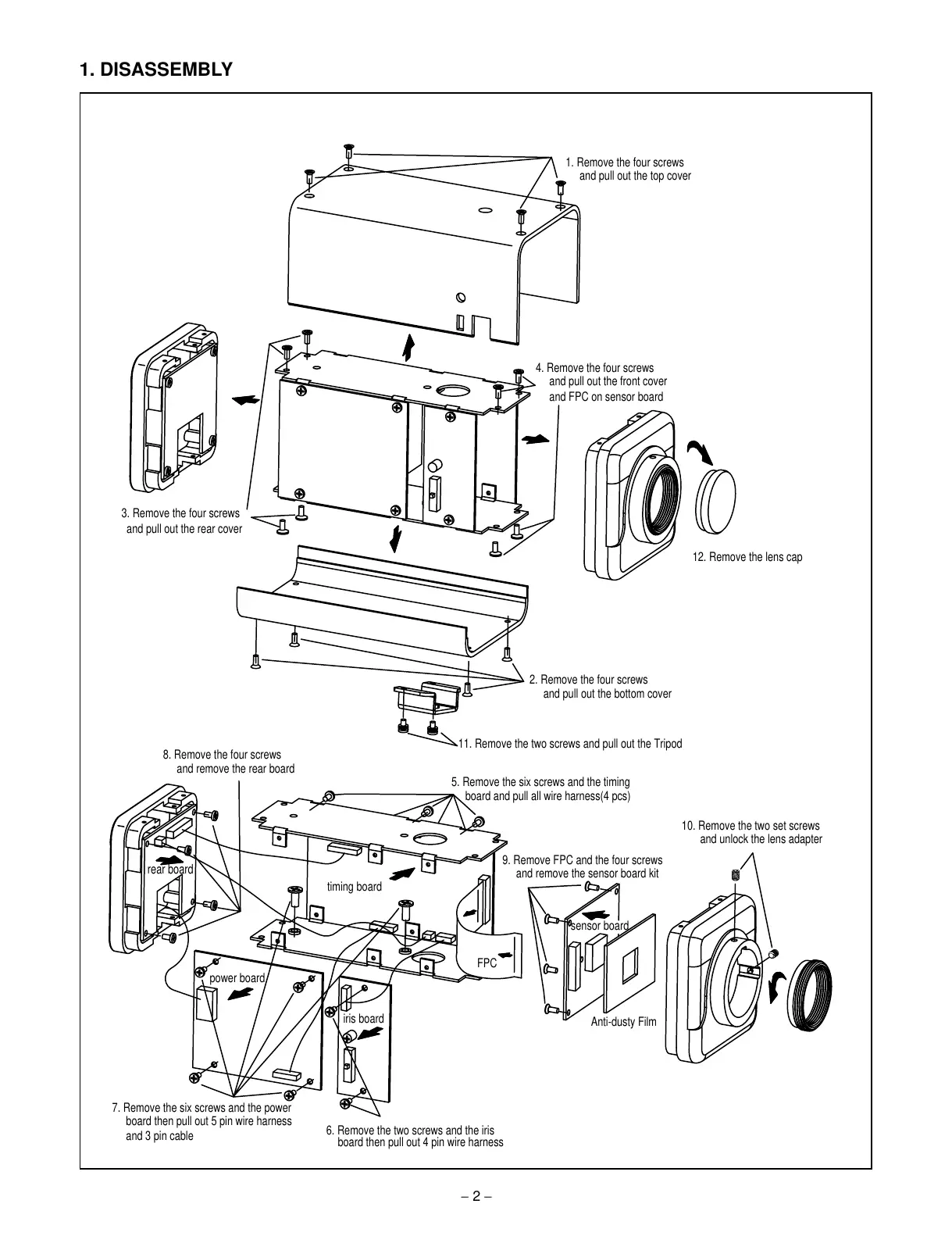 1. DISASSEMBLY

1. Remove the four screws and pull out the top cover

4. Remove the four screws and pull out the front cover and FPC on sensor board

3. Remove the four screws and pull out the rear cover

12. Remove the lens cap

2. Remove the four screws and pull out the bottom cover

11. Remove the two screws and pull out the Tripod

8. Remove the four screws and remove the rear board

5. Remove the six screws and the timing board and pull all wire harness(4 pcs)

10. Remove the two set screws and unlock the lens adapter

9. Remove FPC and the four screws and remove the sensor board kit

rear board

timing board

sensor board

FPC

power board

iris board

Anti-dusty Film

7. Remove the six screws and the power board then pull out 5 pin wire harness and 3 pin cable

6. Remove the two screws and the iris board then pull out 4 pin wire harness

– 2 –