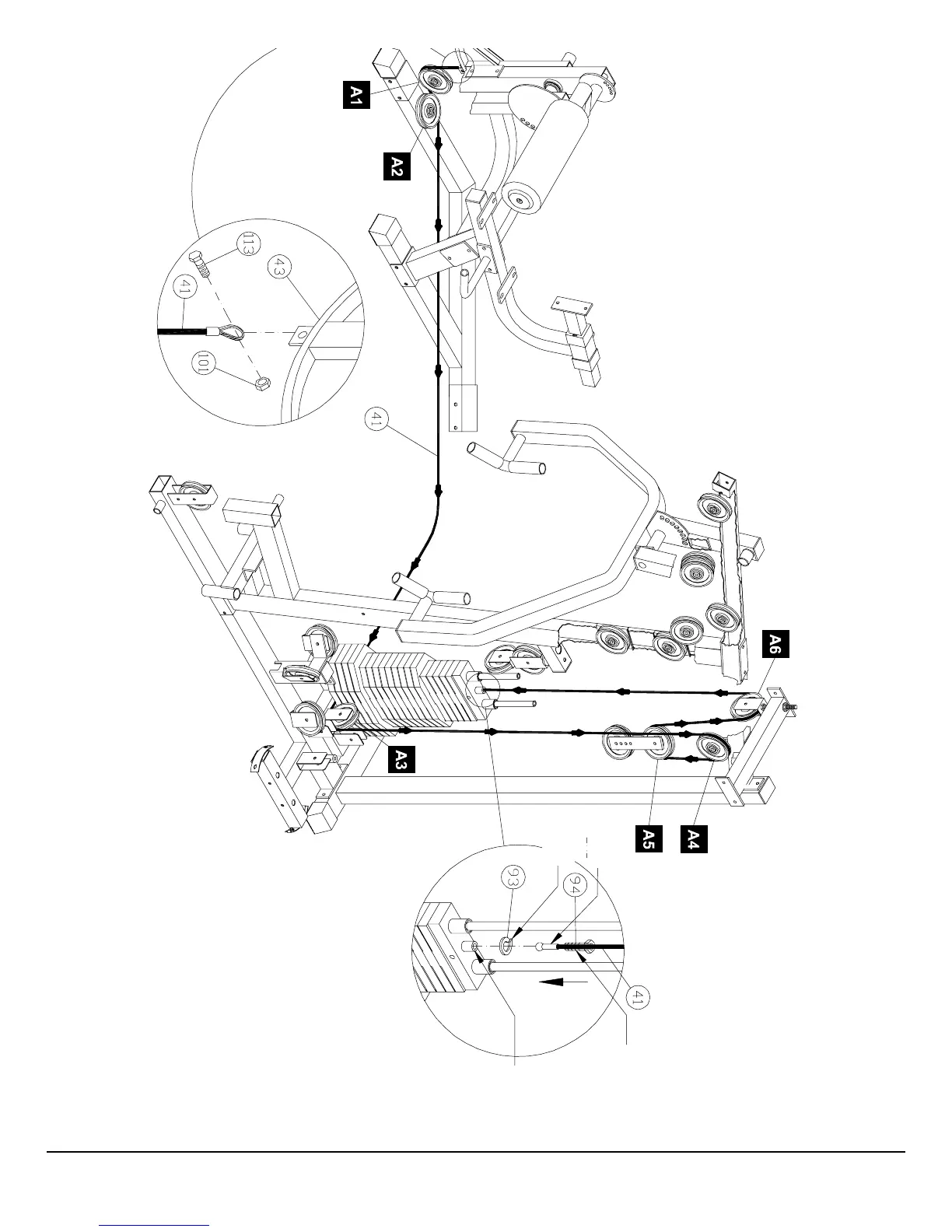 A1
A2
113
43
41
101
41
A6
A3
A5
A4
93
94
41