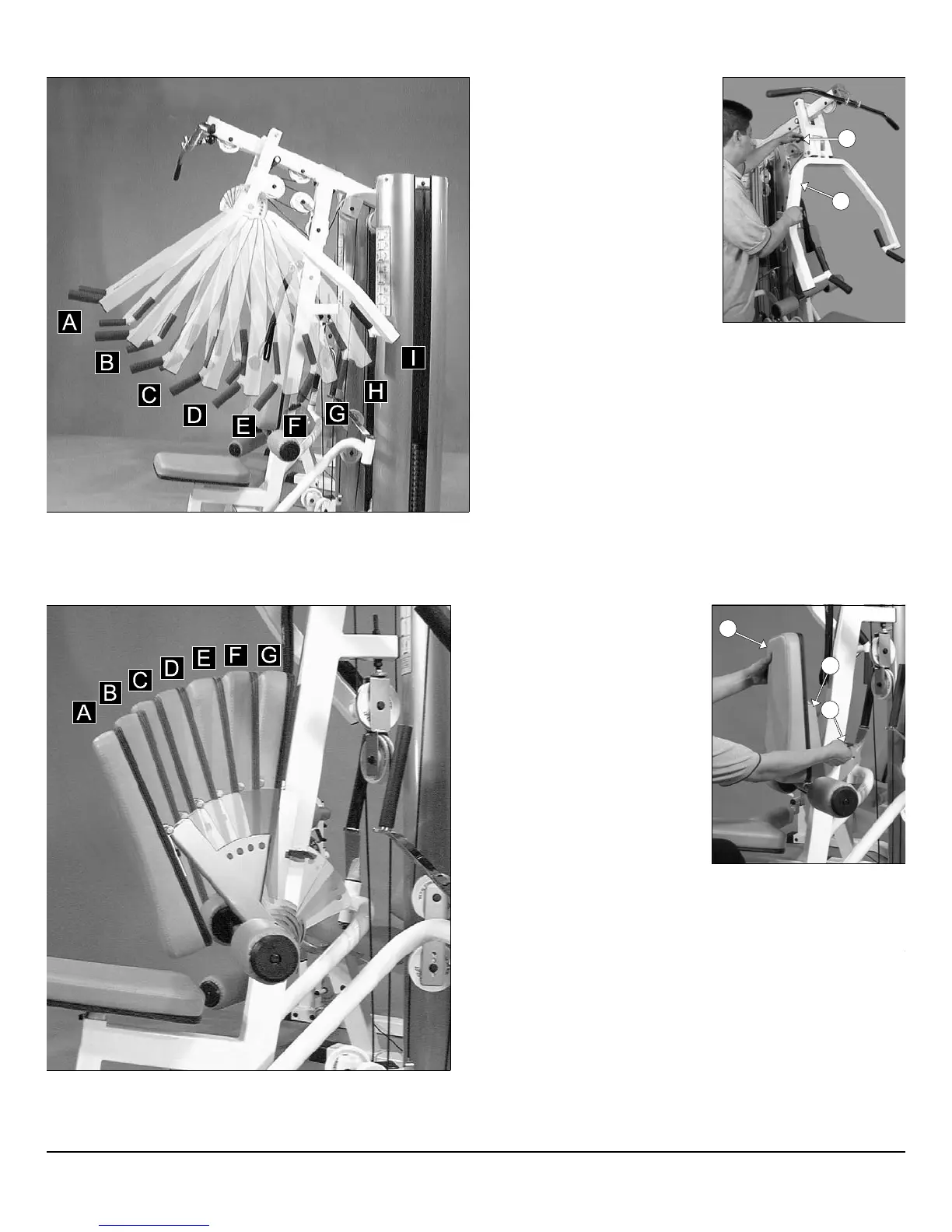 A
B
C
D
E
F
G
H
I

A
B
C
D
E
F
G