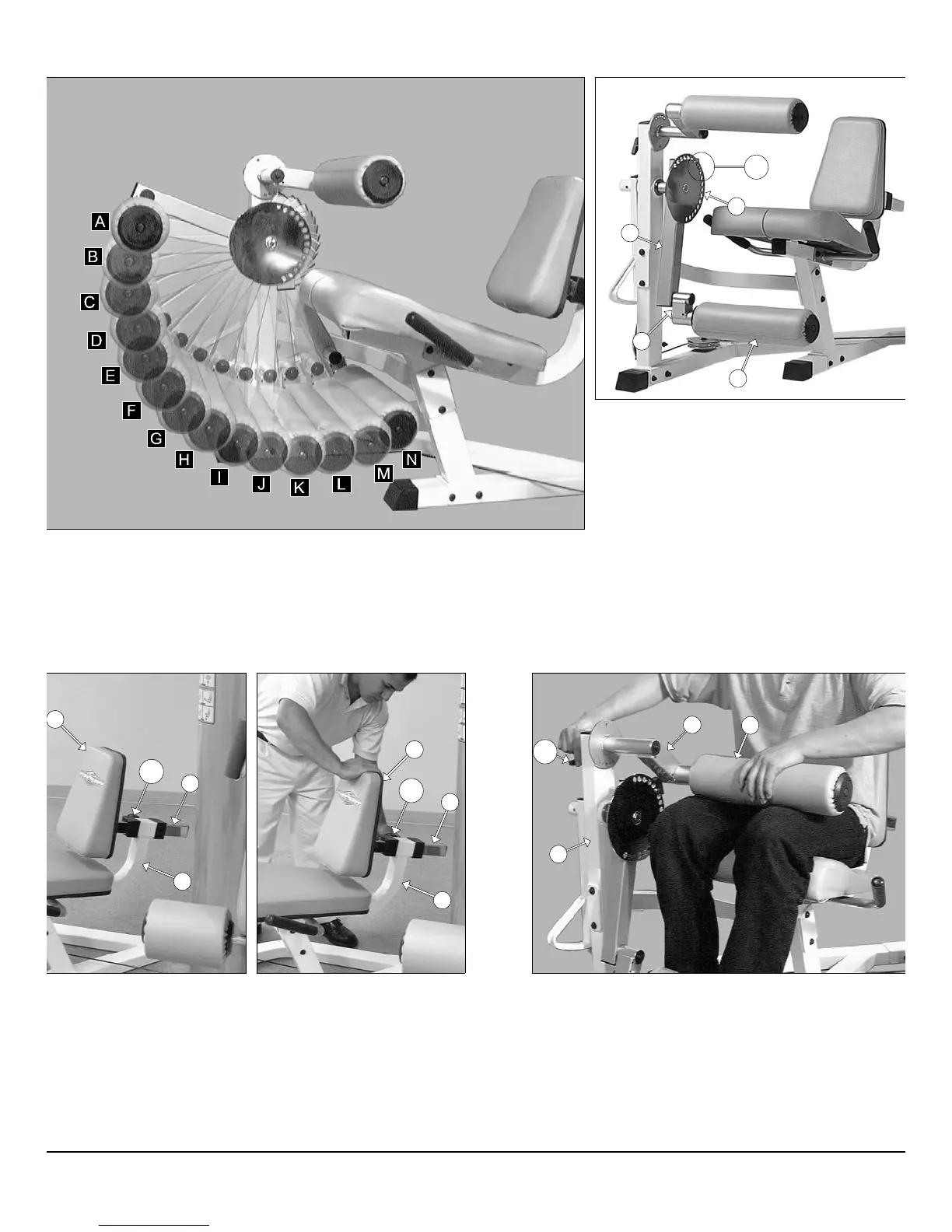 A
B
C
D
E
F
G
H
I
J
K
L
M
N