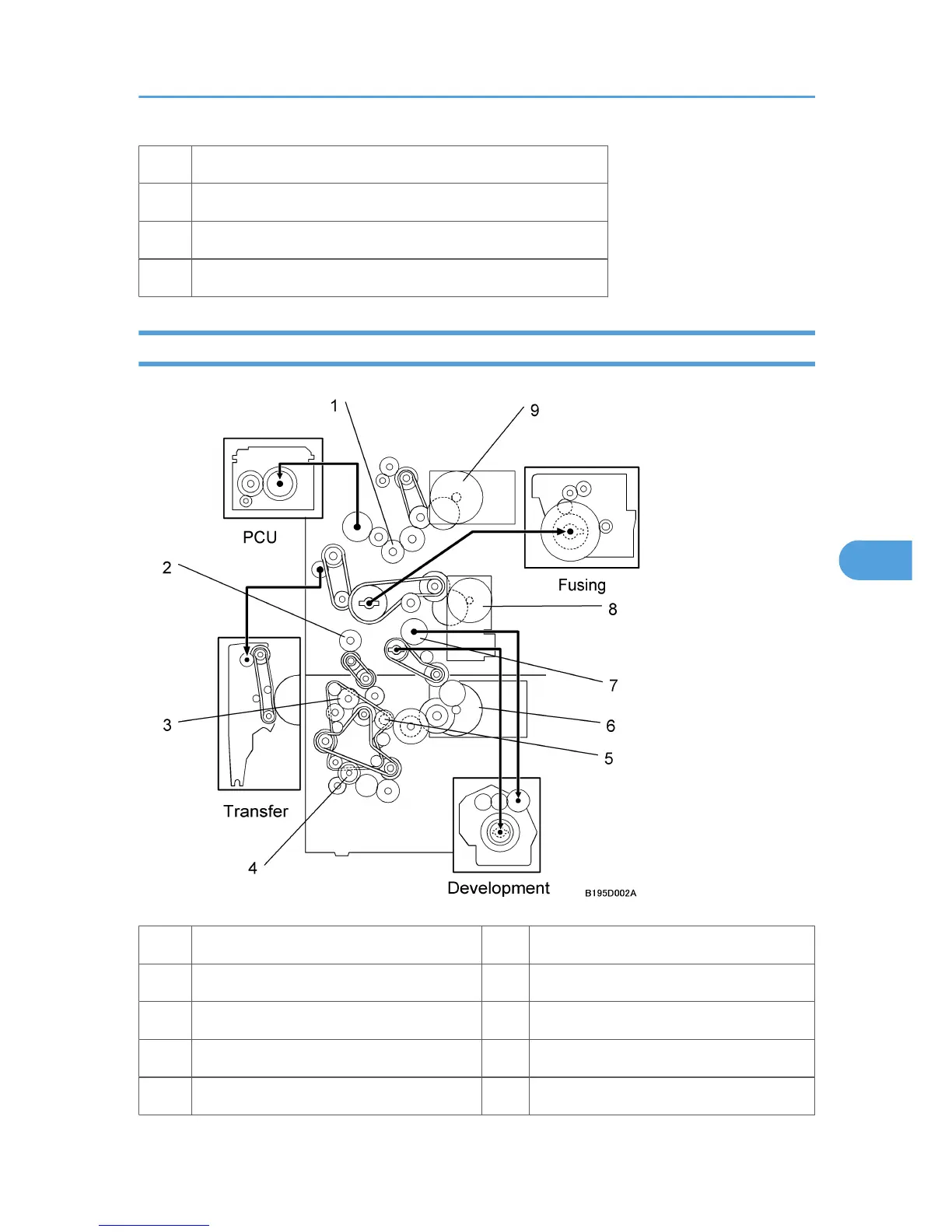 1

9

PCU

Fusing

2

8

7

3

6

5

Transfer

4

Development

B195D002A