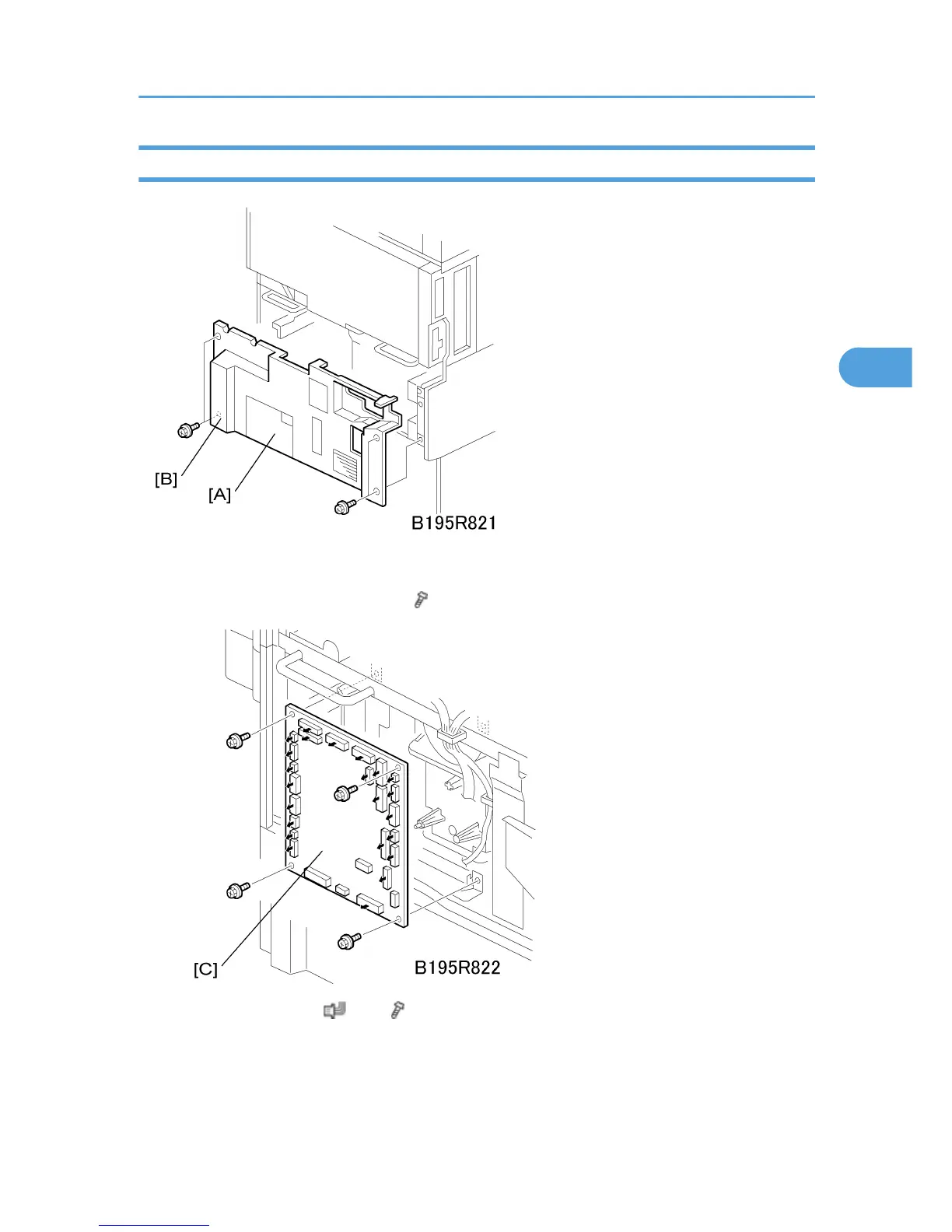 [B]

[A]

B195R821

[C]

B195R822