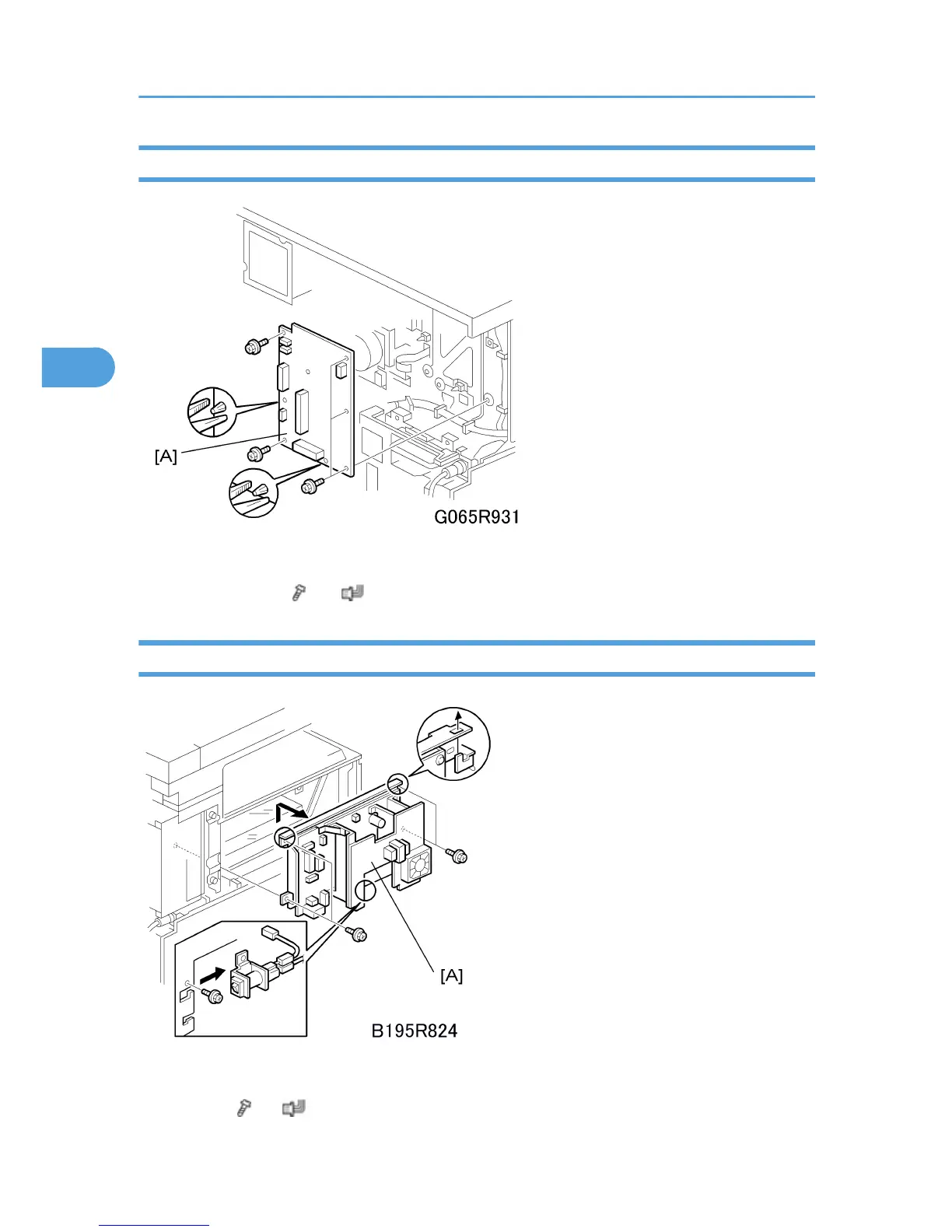 [A]

G065R931

[A]

B195R824