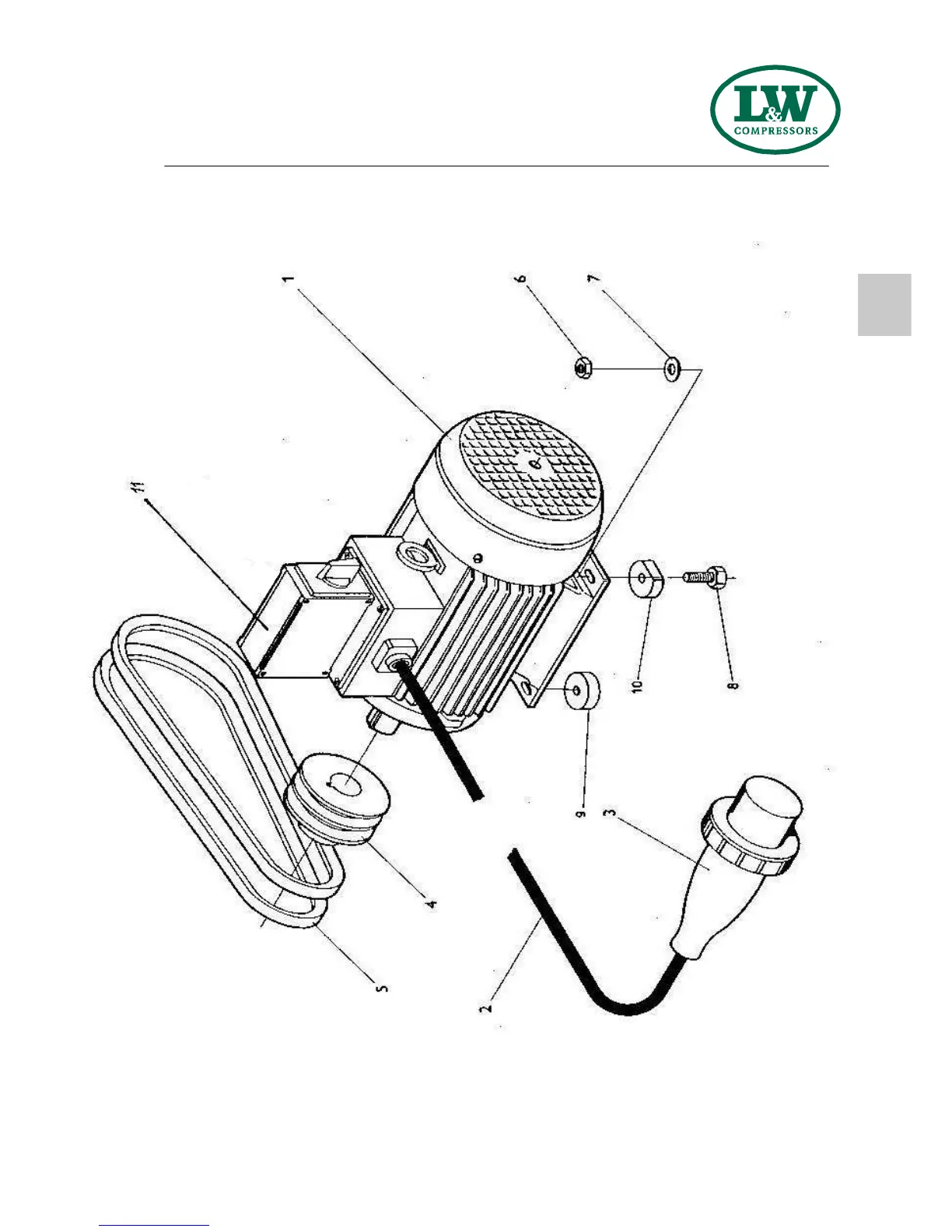 L&W
COMPRESSORS

1
6
7
11
10
8
9
3
4
5
2