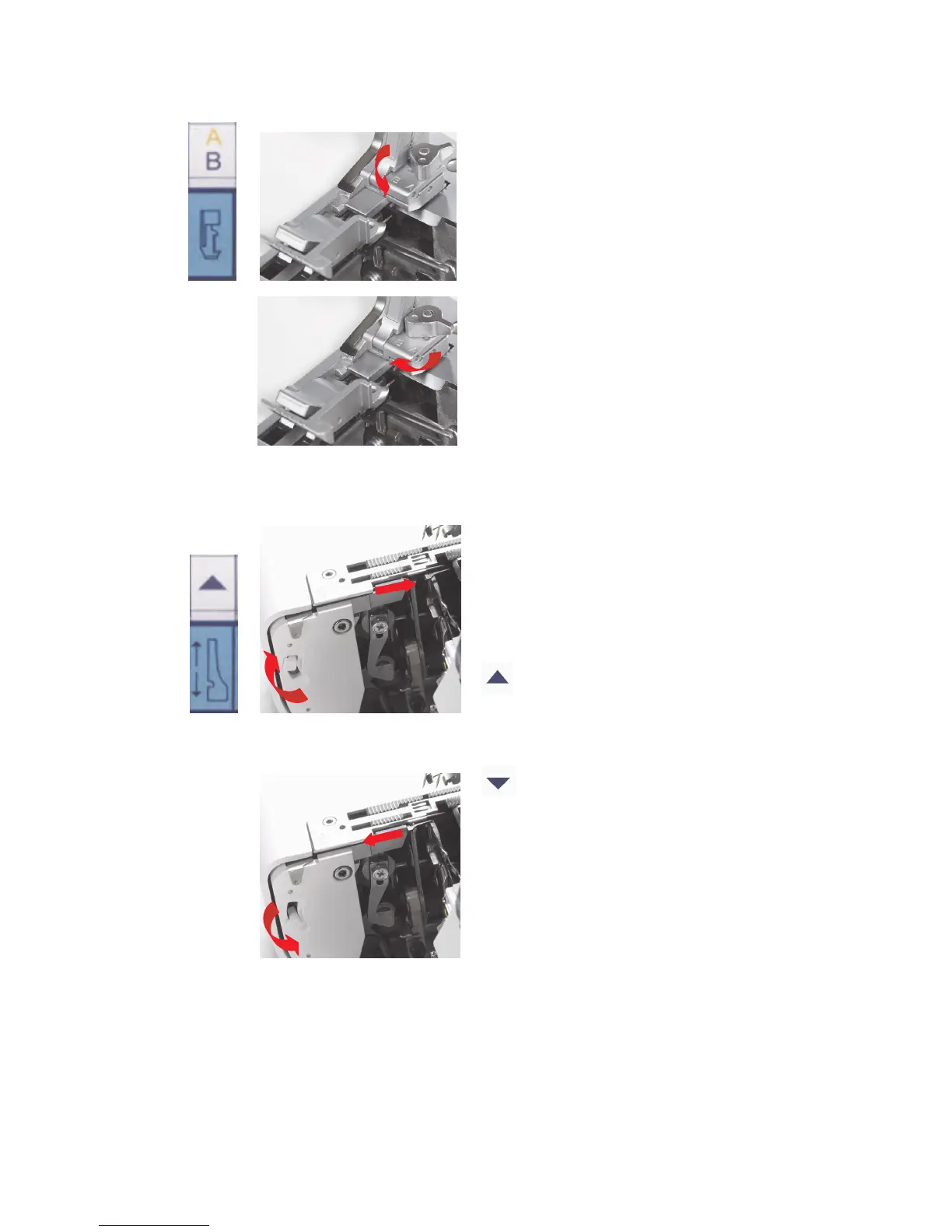 A
B