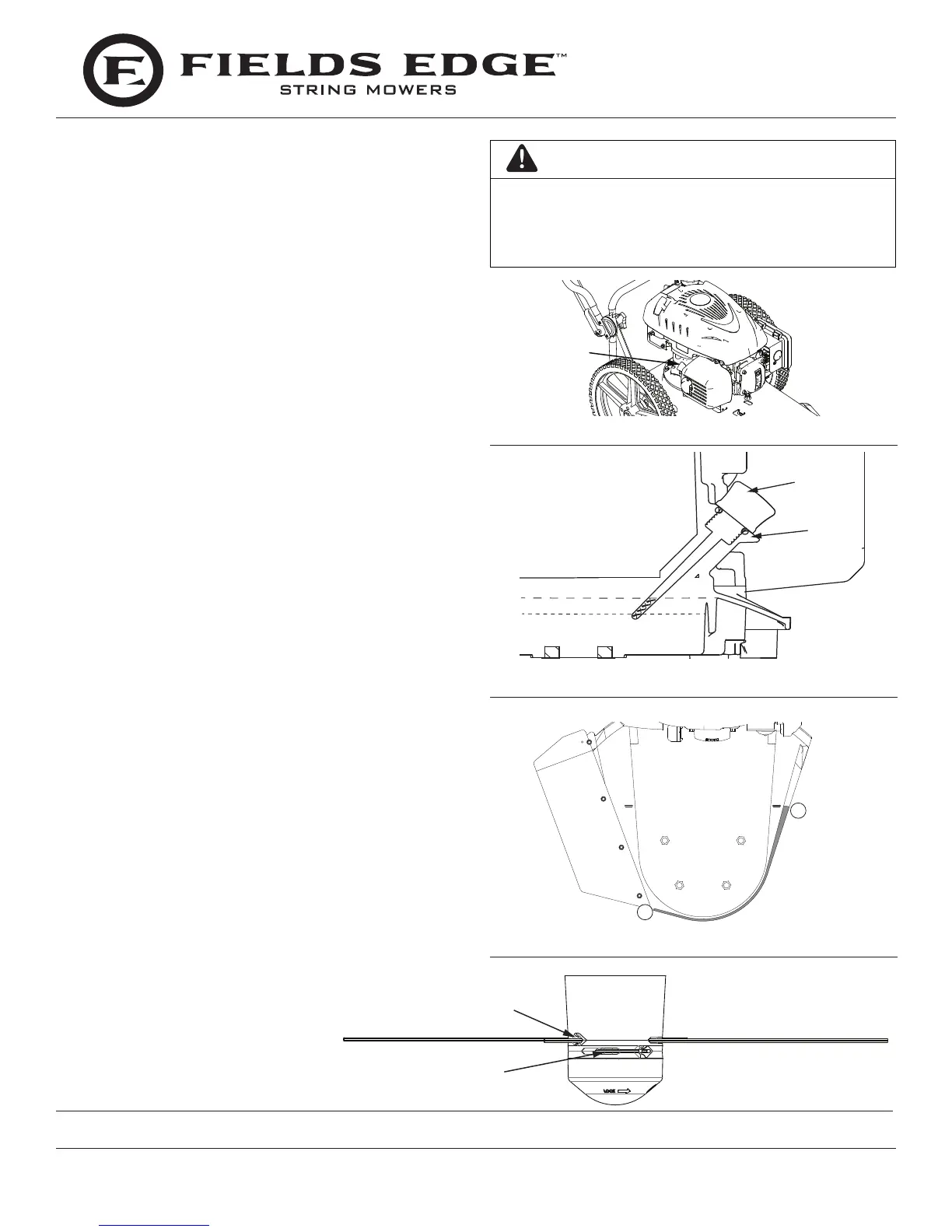 FIELDS EDGE™
STRING MOWERS

LOCK