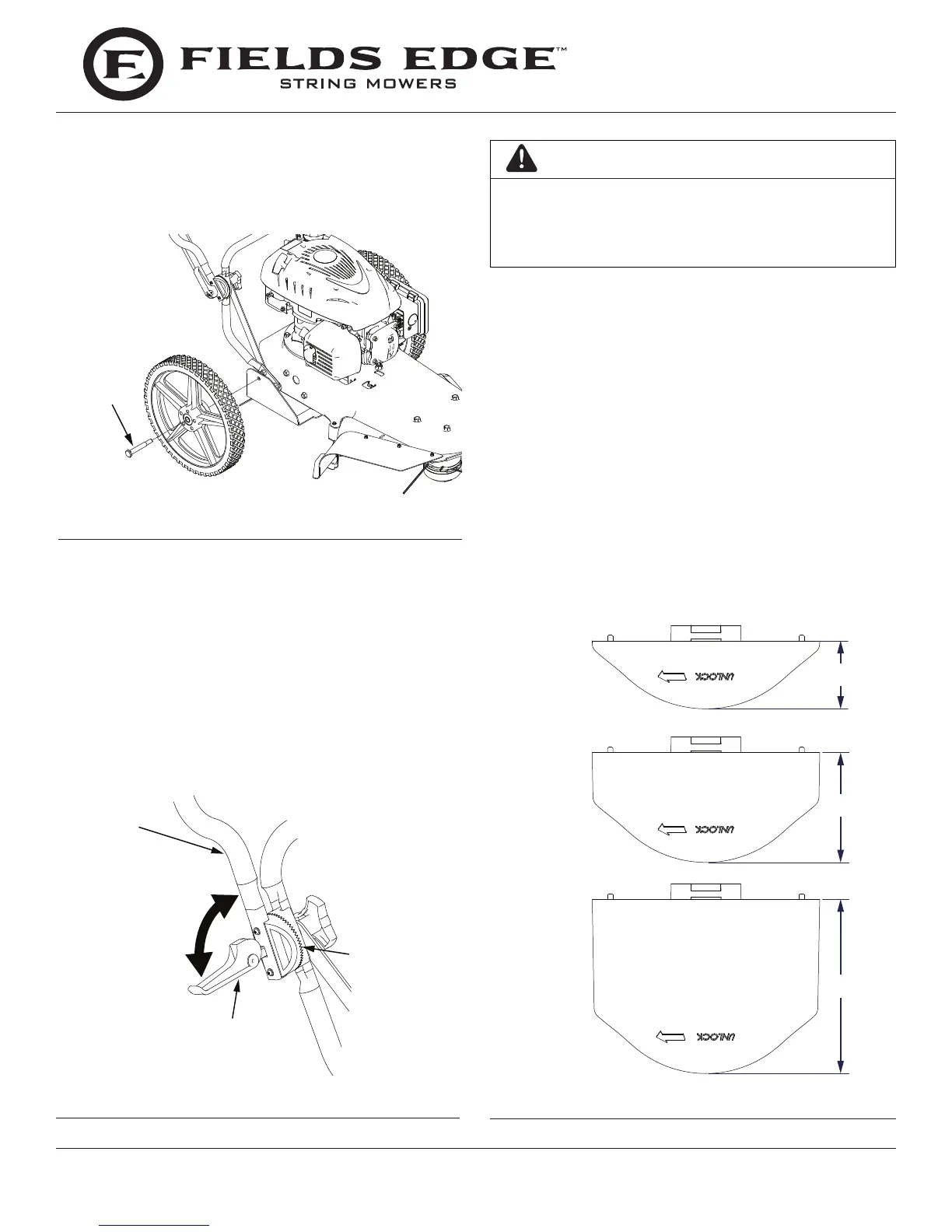 FIELDS EDGE™
STRING MOWERS

UNLOCK

UNLOCK

UNLOCK