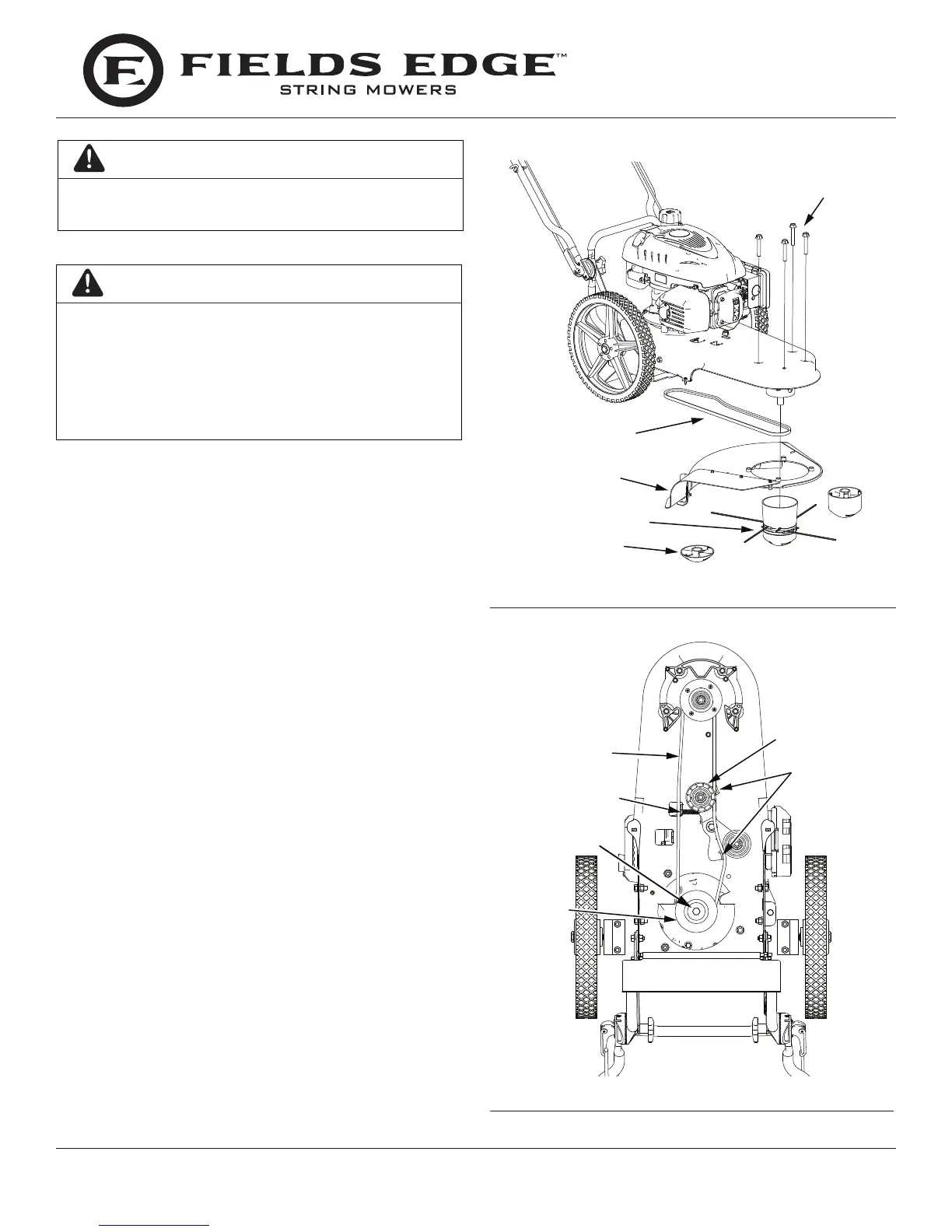 FIELDS EDGE™
STRING MOWERS