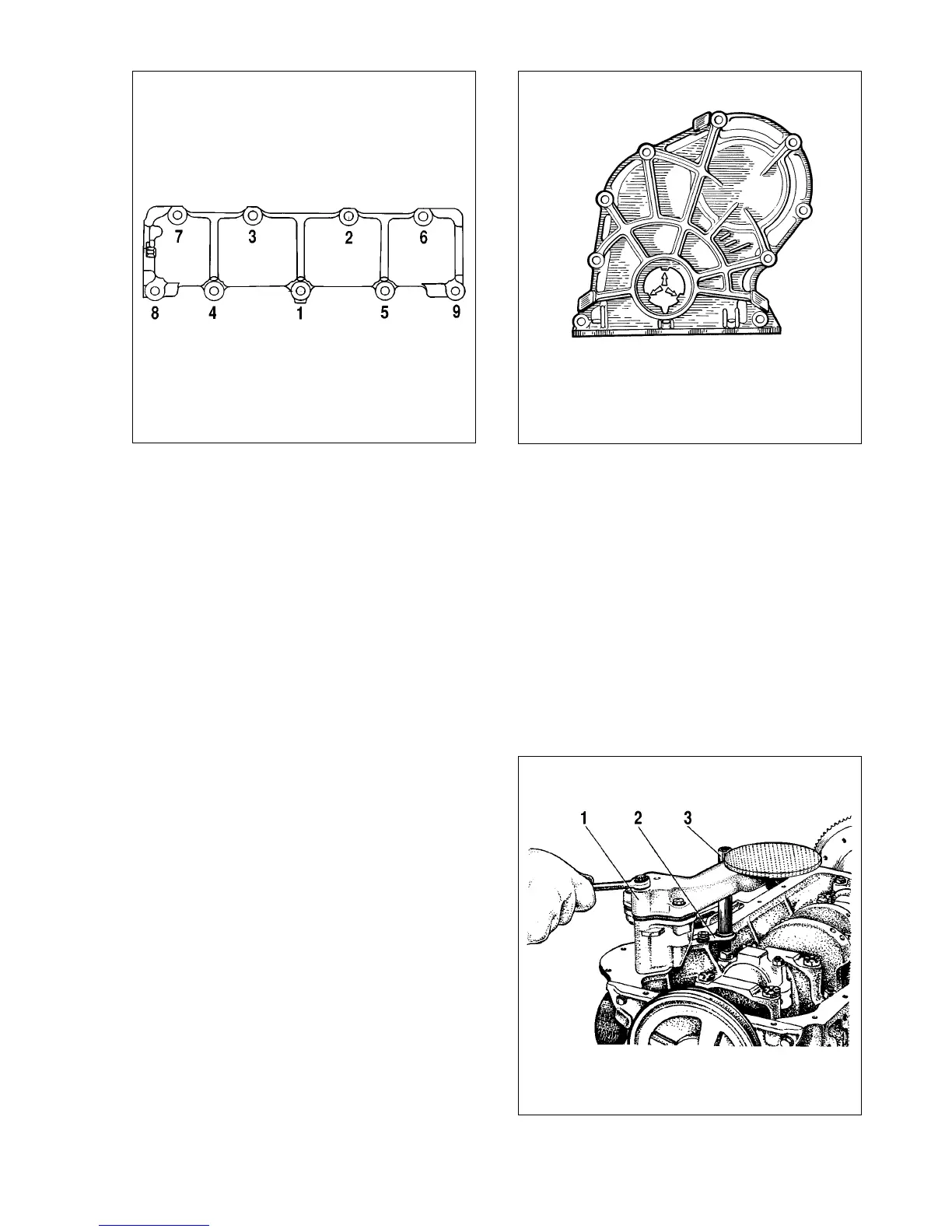 7 3 2 6

8 4 1 5 9

1 2 3