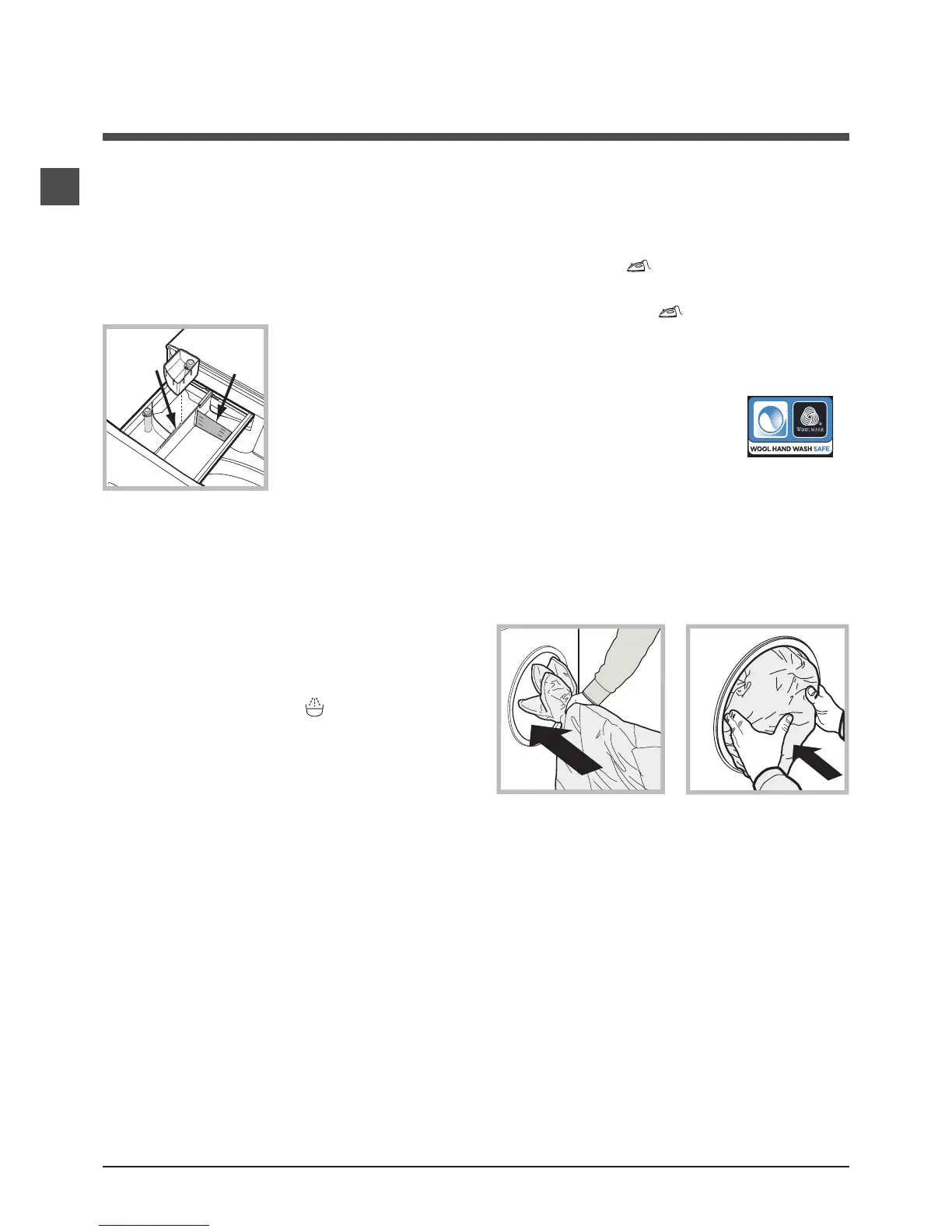 WOOLMARK

WOOL HAND WASH SAFE