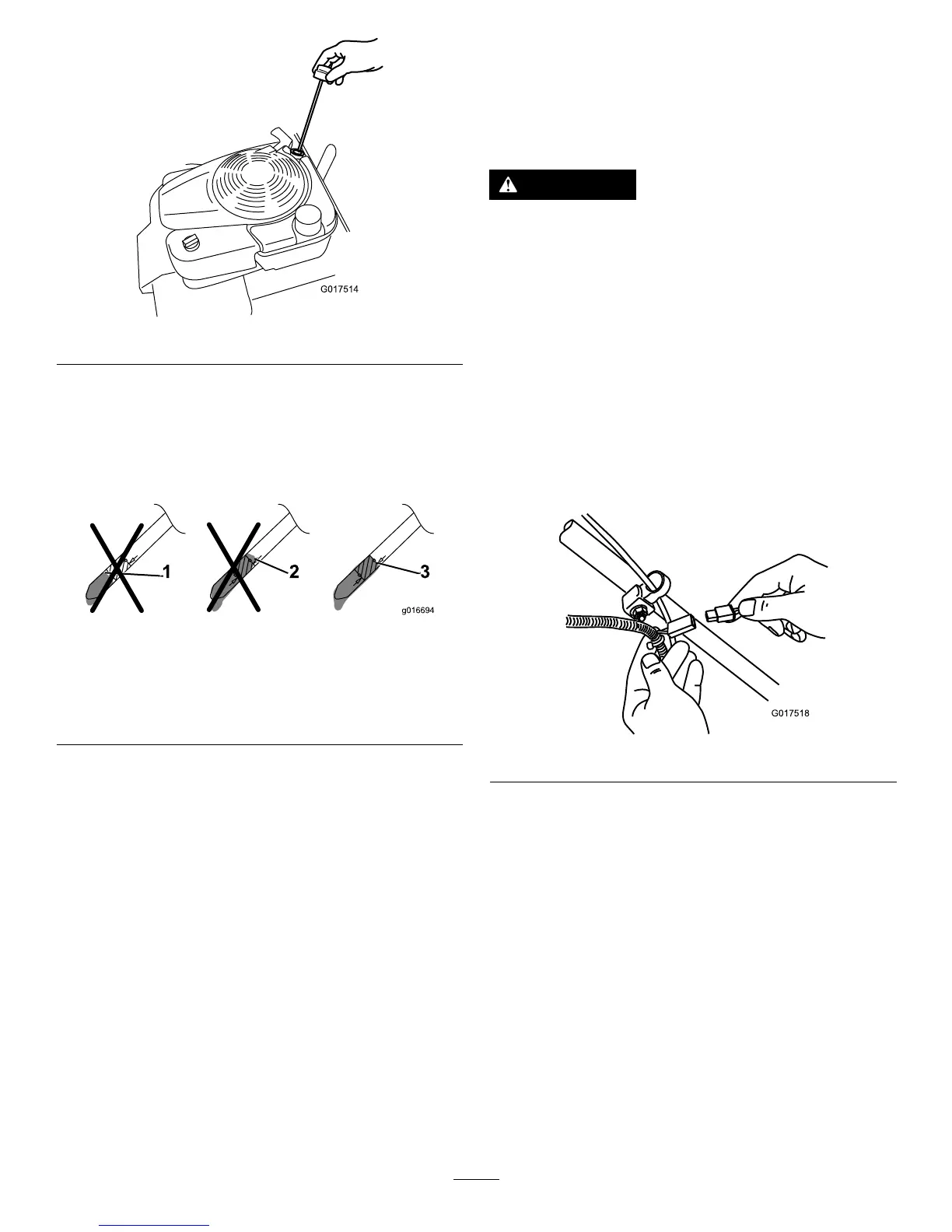 G017514

1

2

3

g016694

G017518