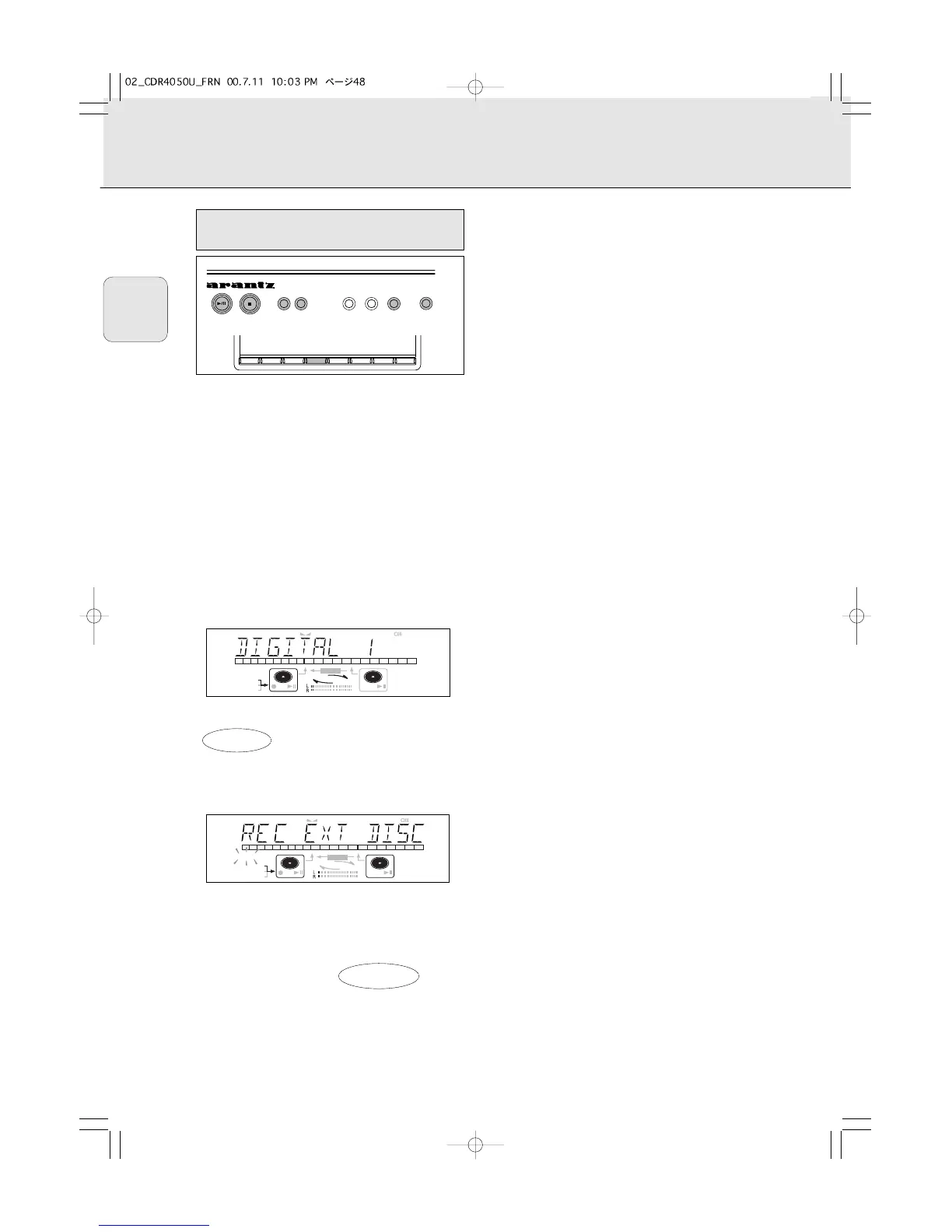 02_CDR4050U_FRN 00.7.11 10:03 PM ページ48

arantz

DIGITAL 1

REC EXT DISC