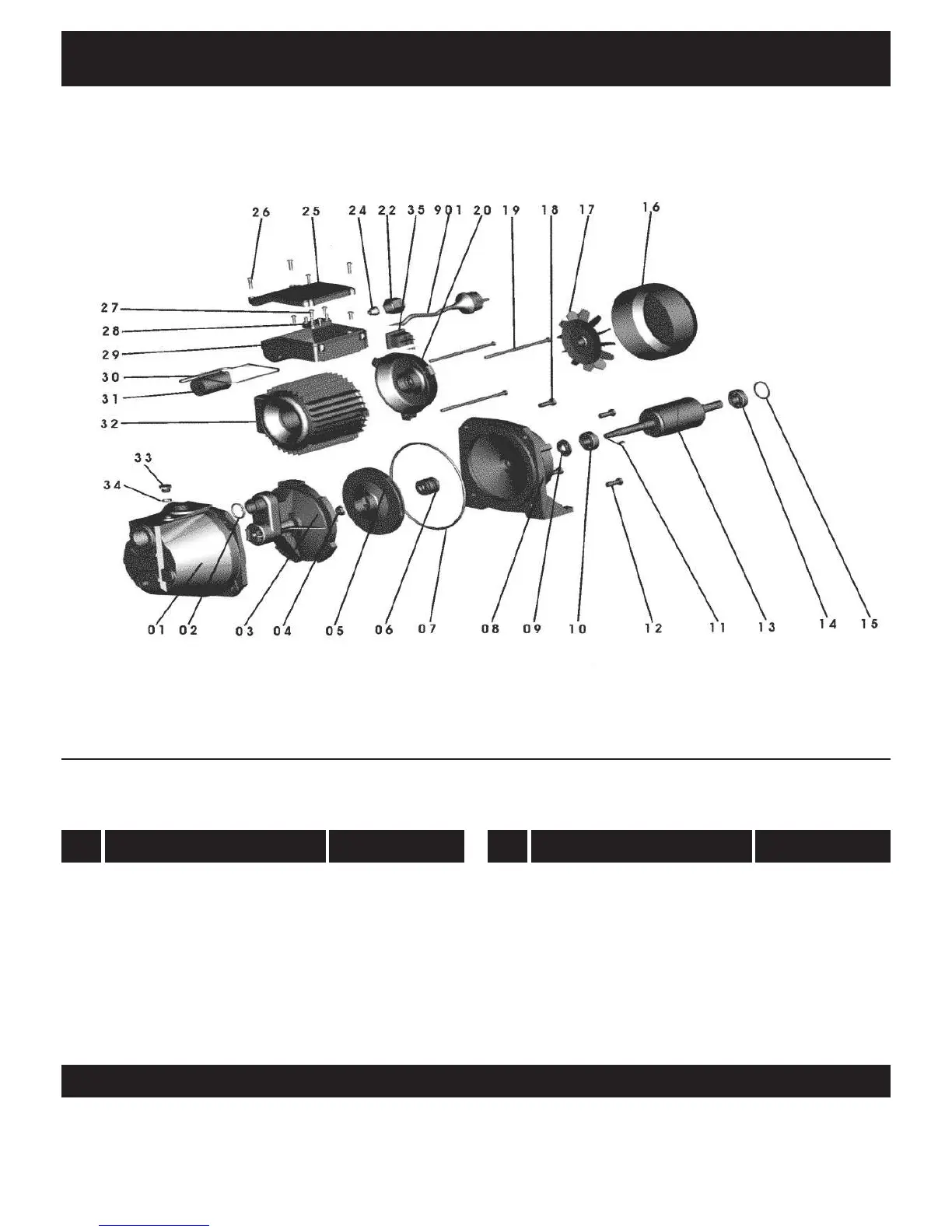 26 25 24 22 35 901 20 19 18 17 16

27
28
29
30
31
32
33
34

01 02 03 04 05 06 07 08 09 10 12 11 13 14 15