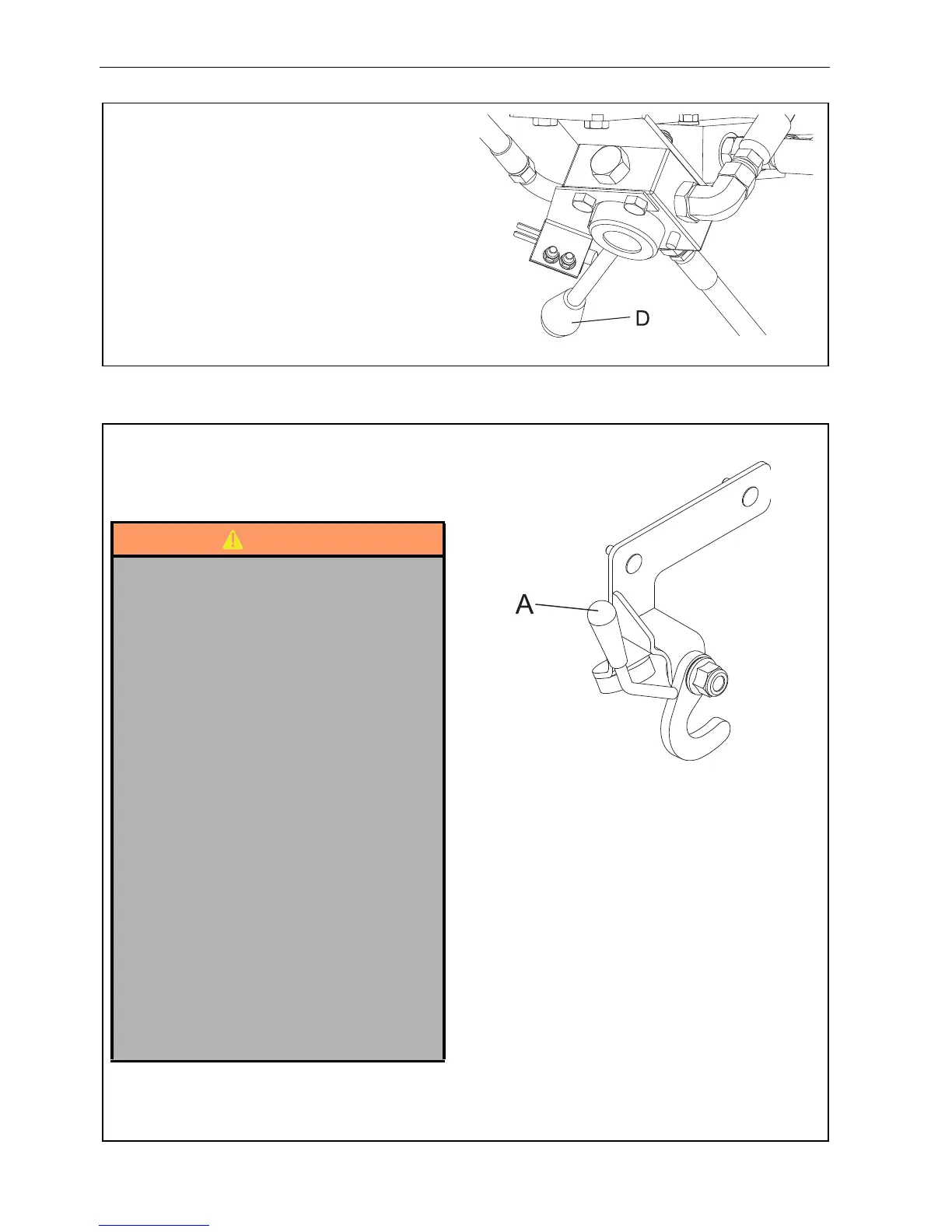 D

A