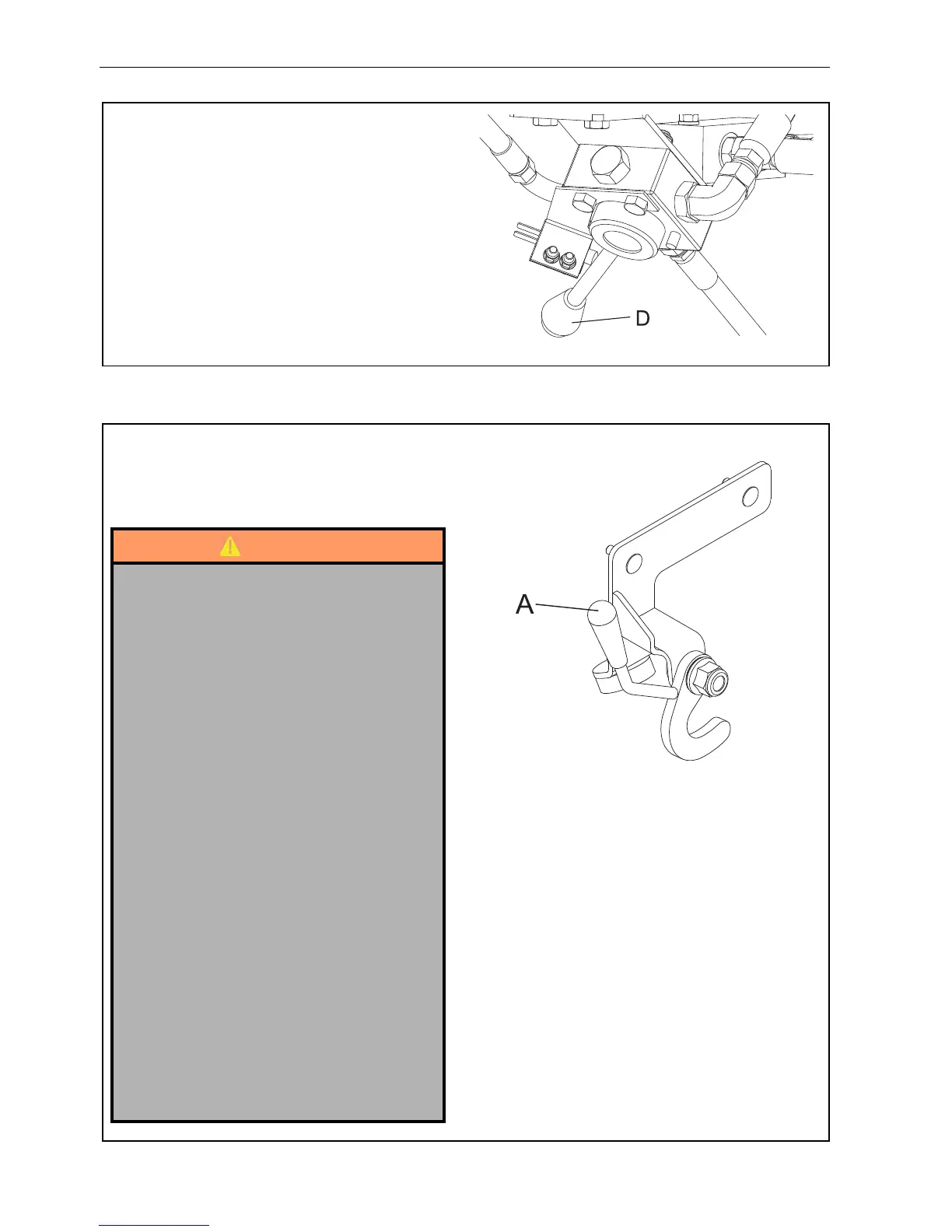 D

A