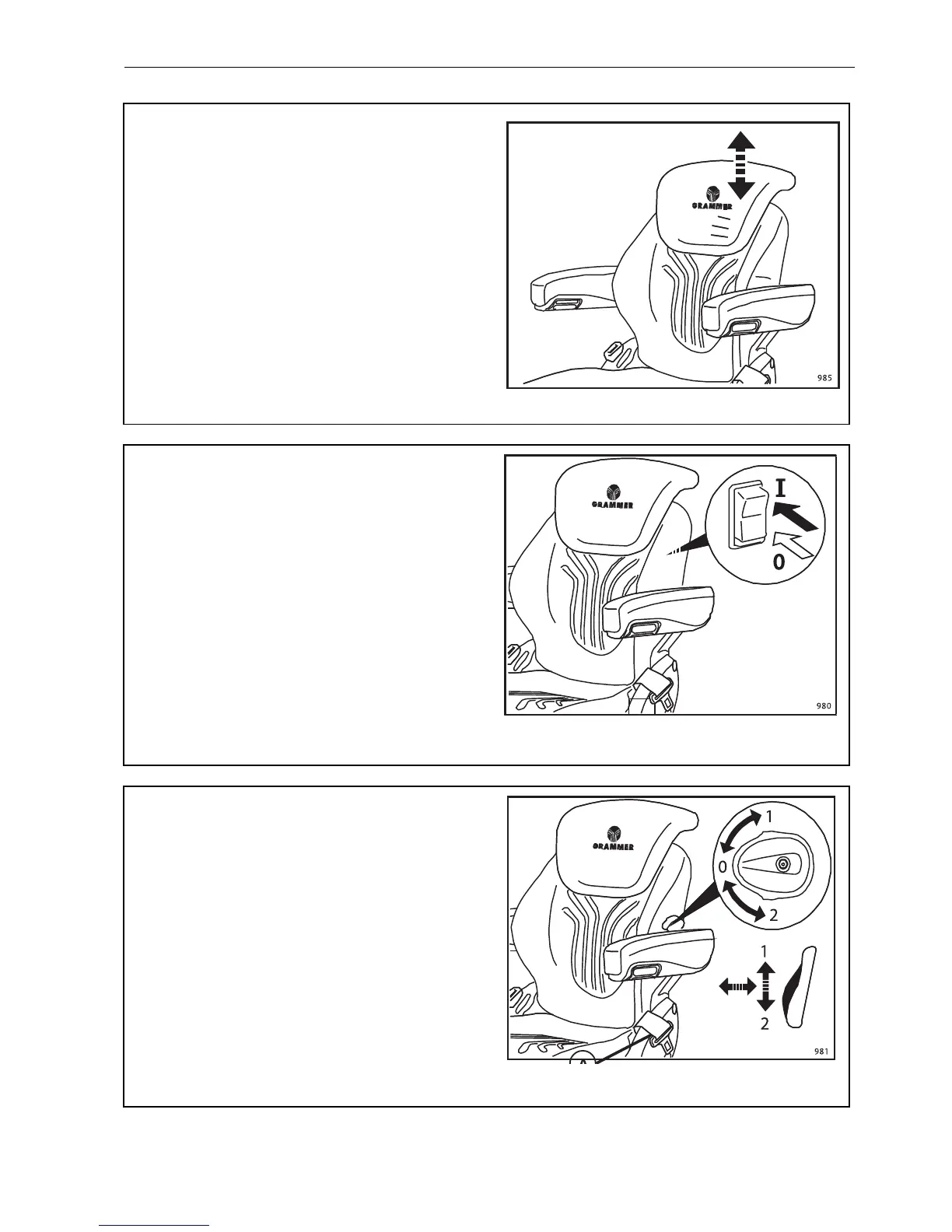 GRAMMER

985

GRAMMER

I

0

980

GRAMMER

1

0

2

1

2

981

A