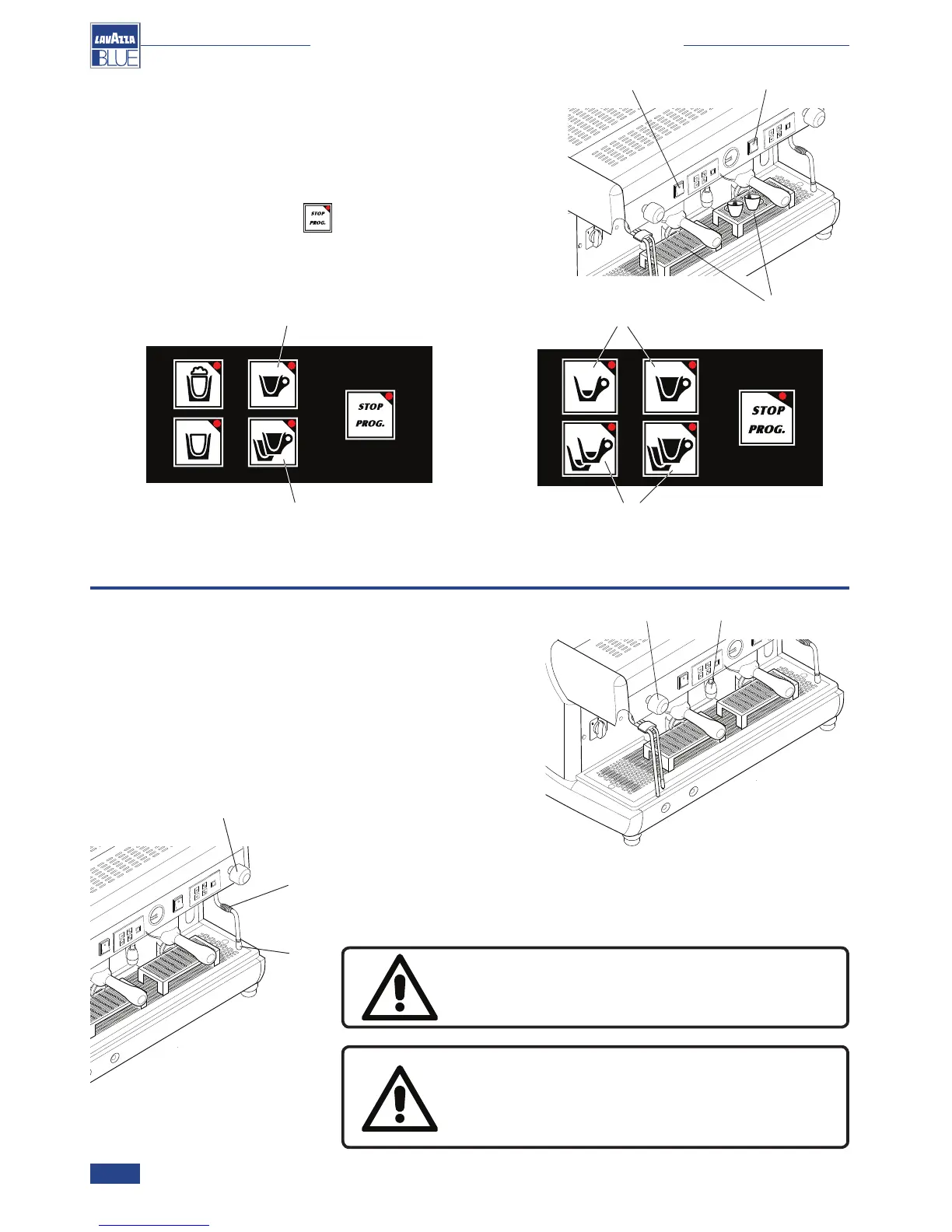 LAVAZZA BLUE

STOP PROG.

STOP PROG.

STOP PROG.