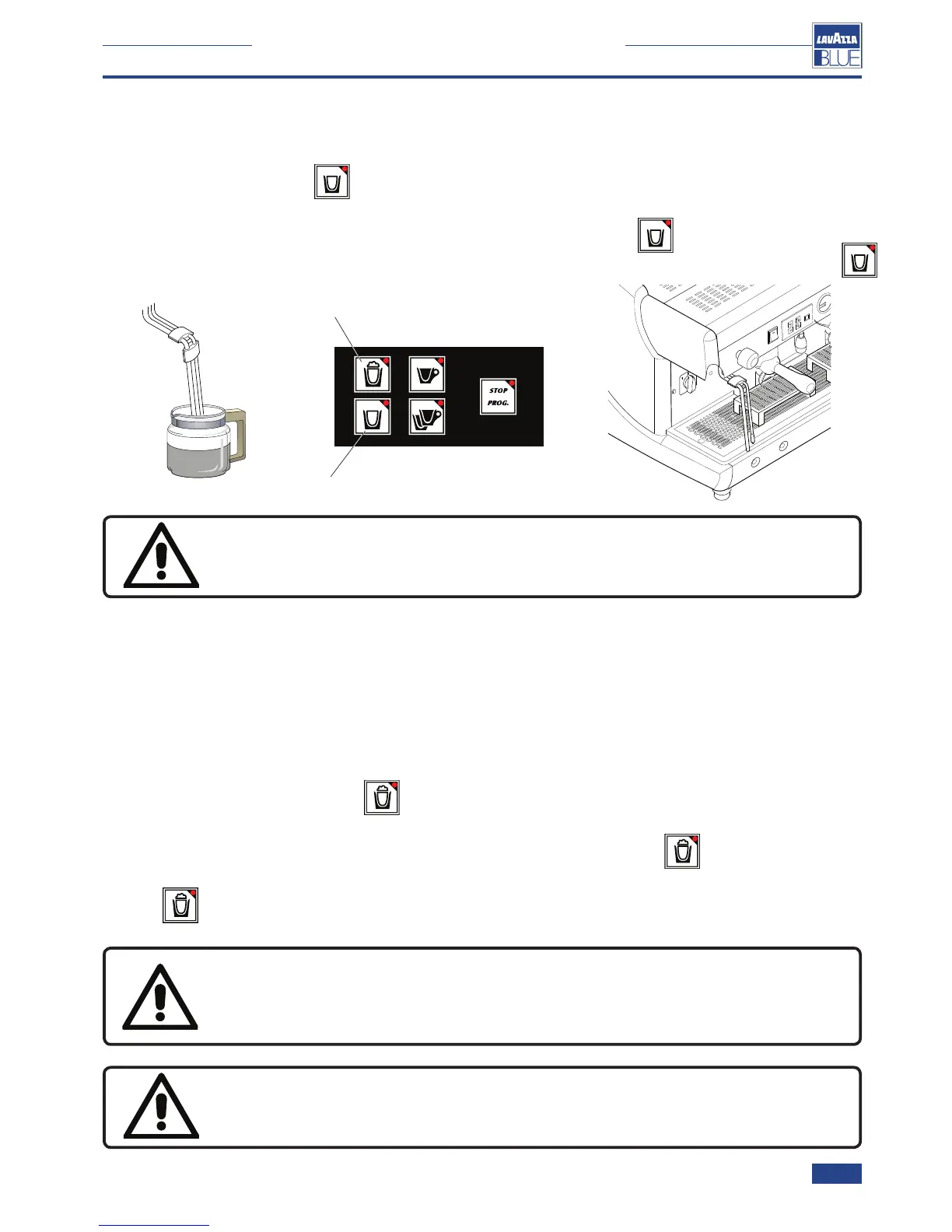 LAVAZZA BLUE

STOP PROG.