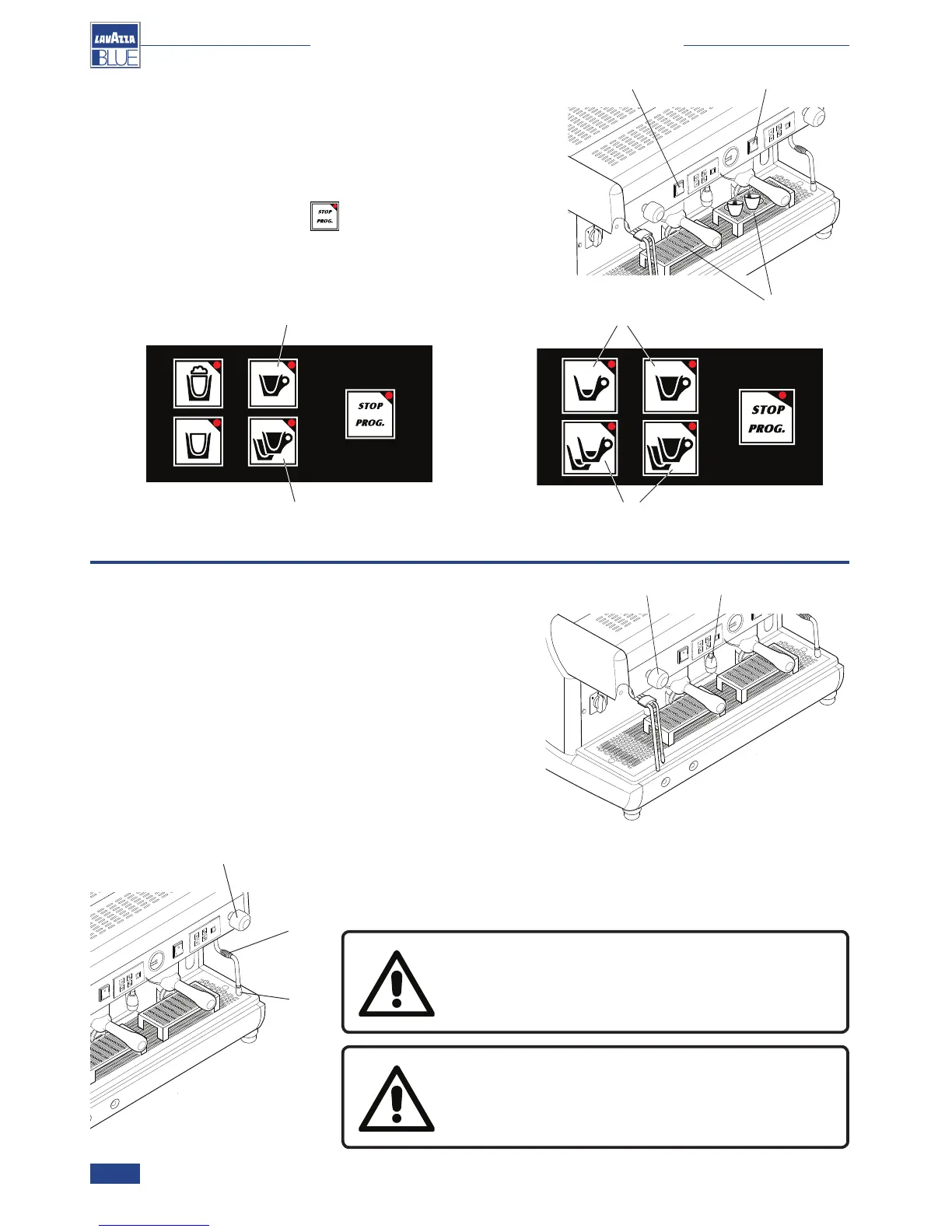 LAVAZZA BLUE

STOP PROG.

STOP PROG.

STOP PROG.