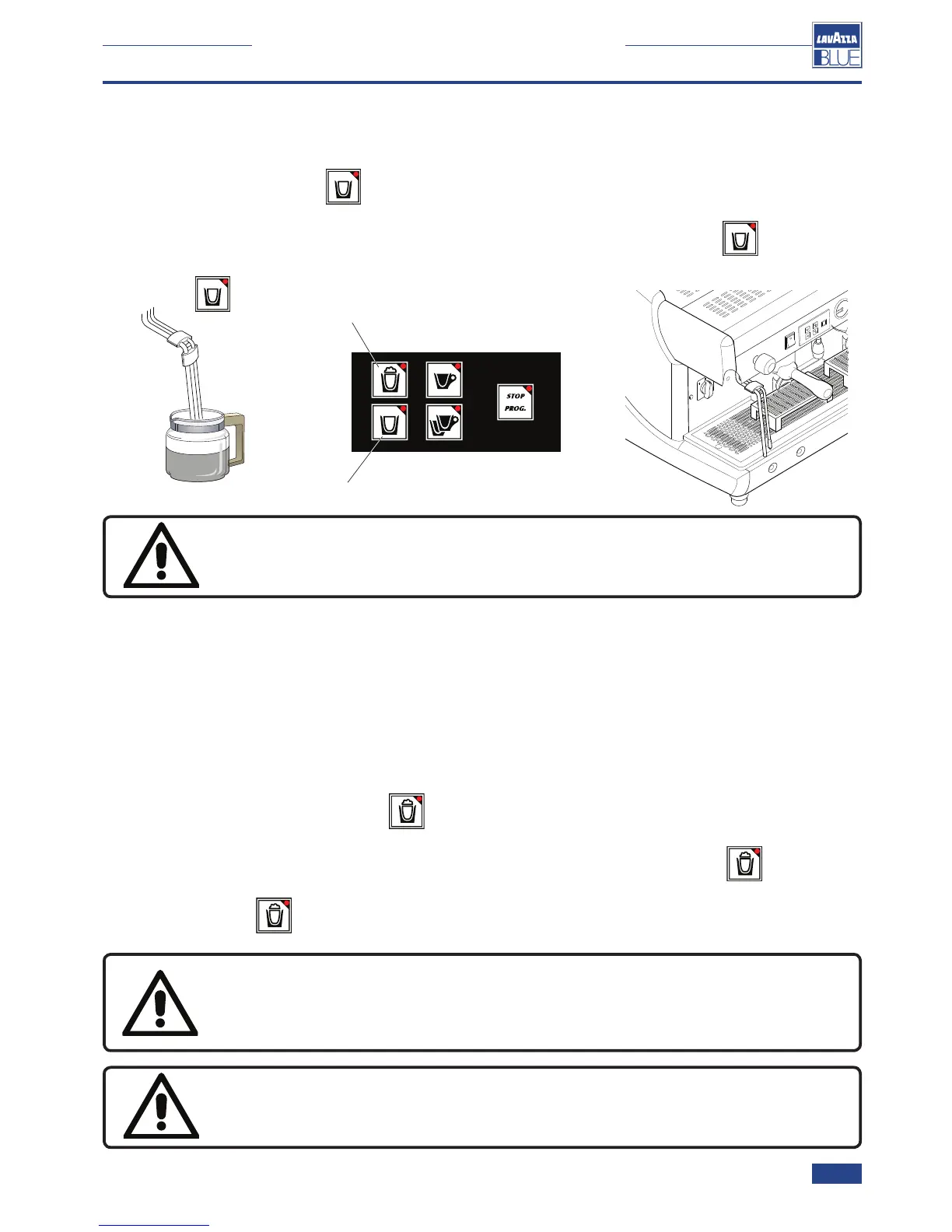 LAVAZZA BLUE

STOP PROG.