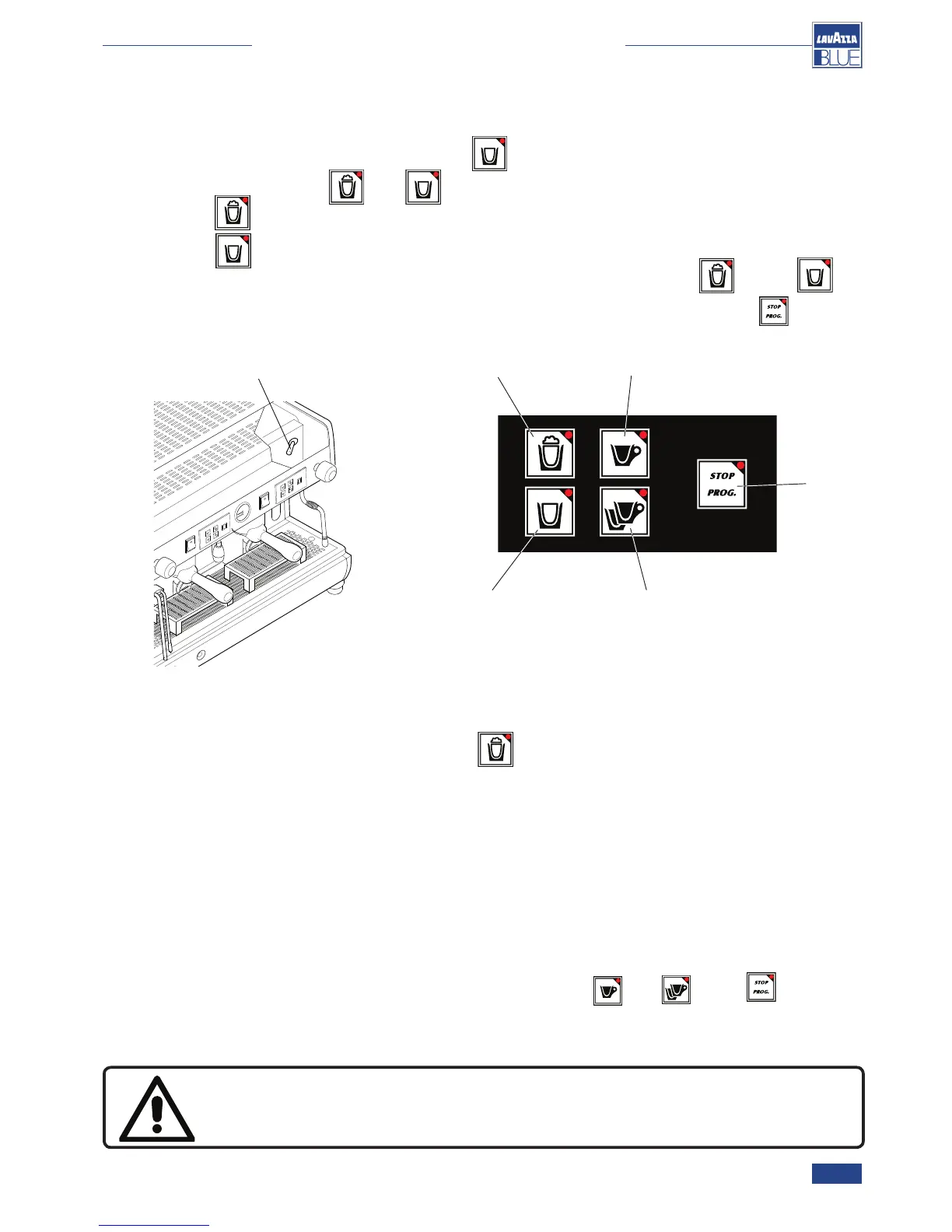 LAVAZZA
BLUE

STOP
PROG.

STOP
PROG.

STOP
PROG.