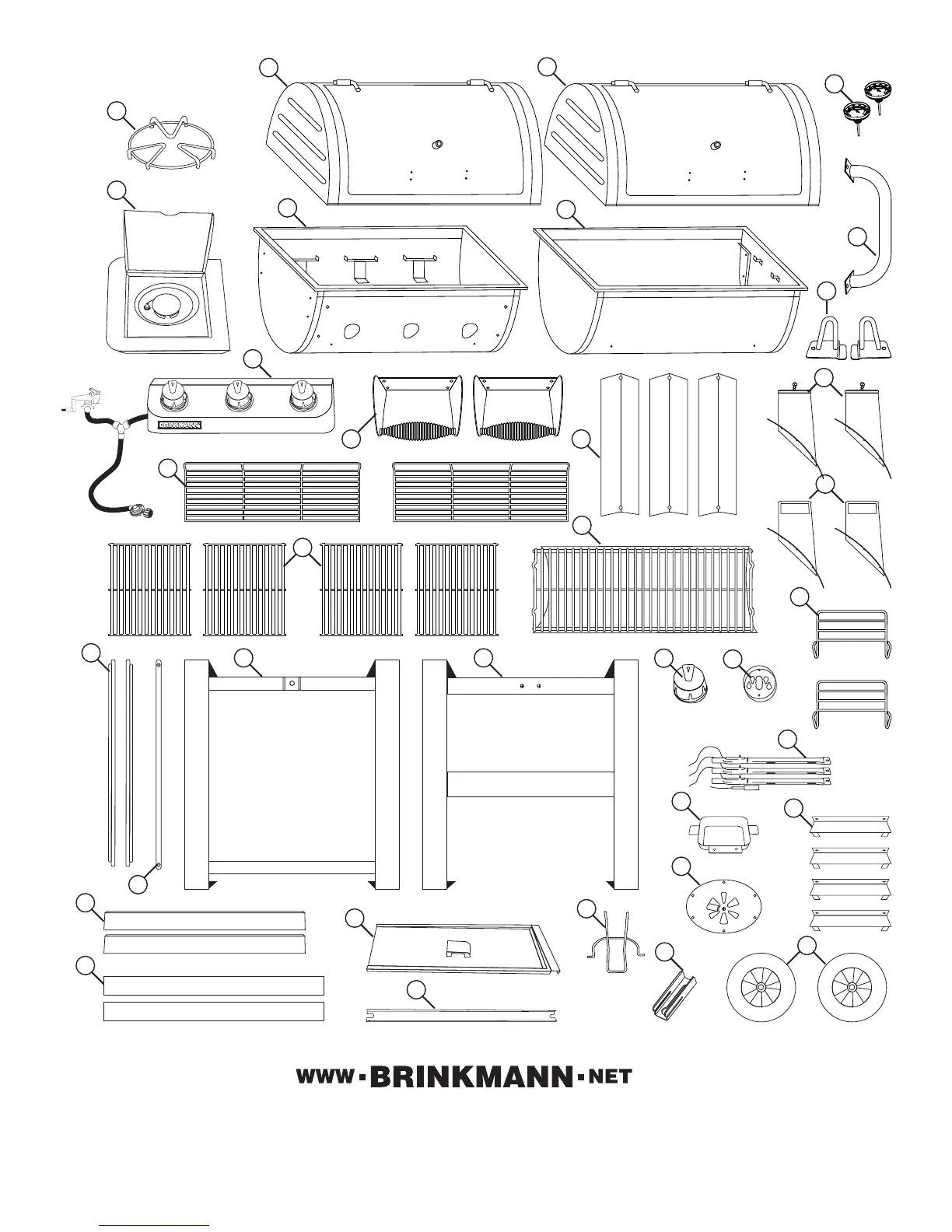 BRINKMANN

WWW·BRINKMANN·NET