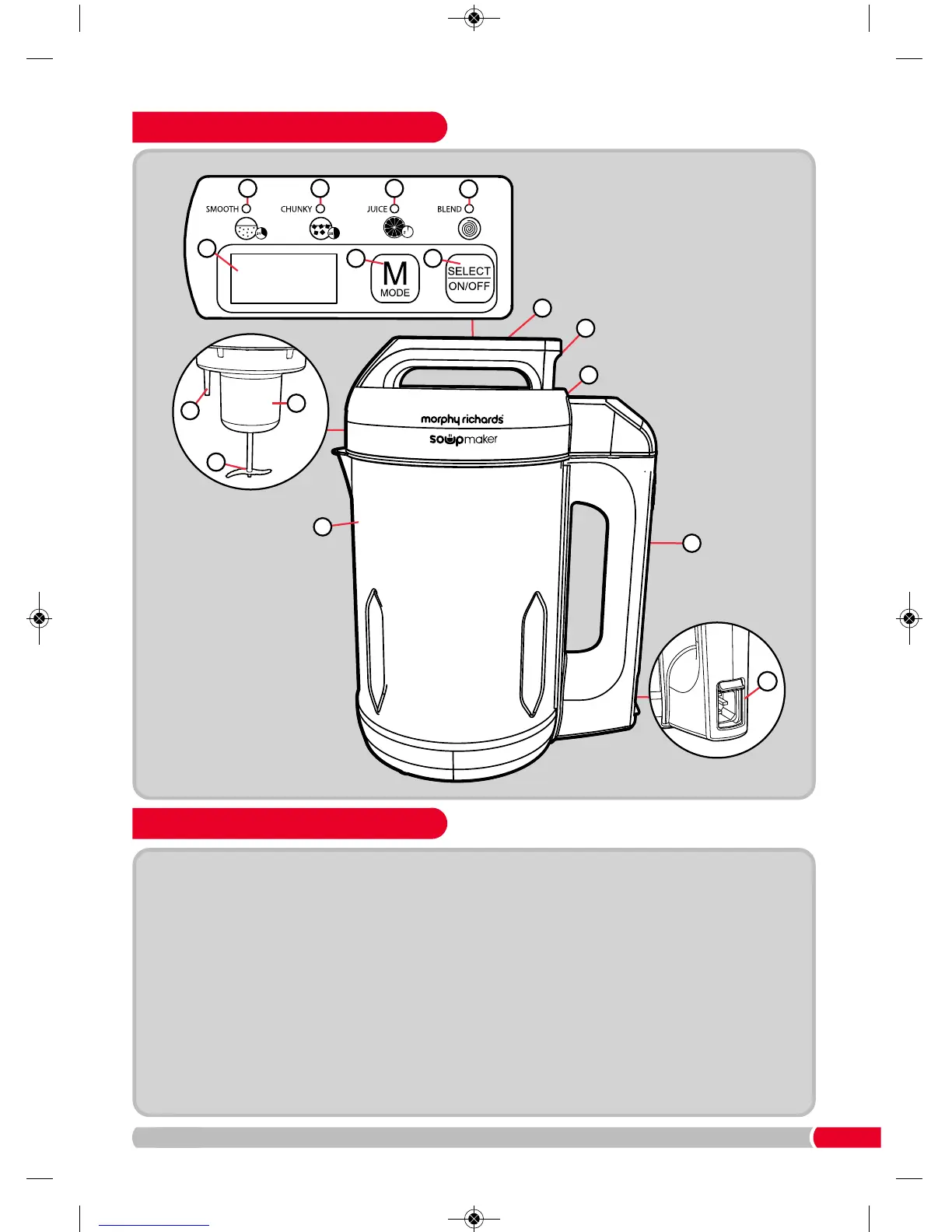 SMOOTH
CHUNKY
JUICE
BLEND

M
MODE

SELECT
ON/OFF

morphy richards
soupmaker