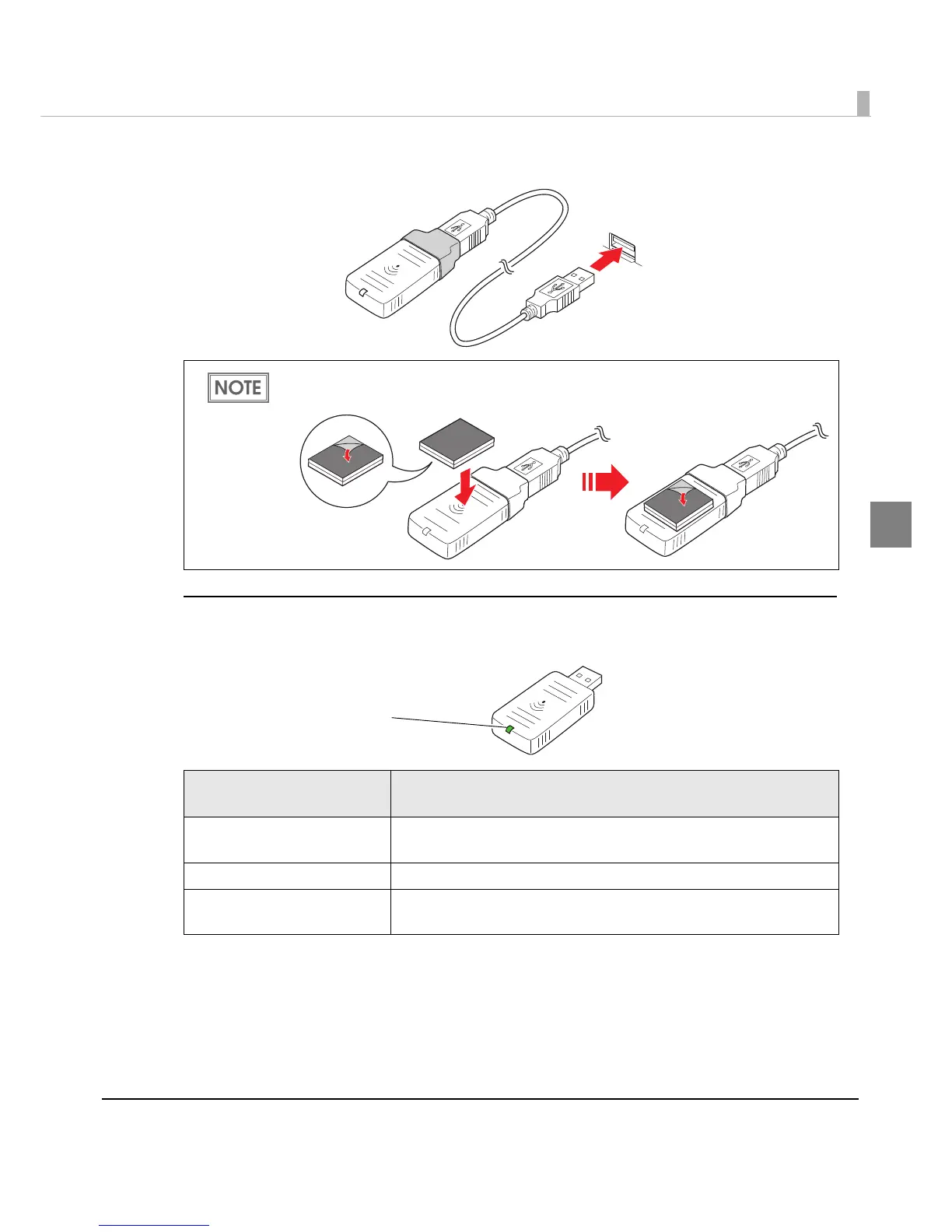 NOTE