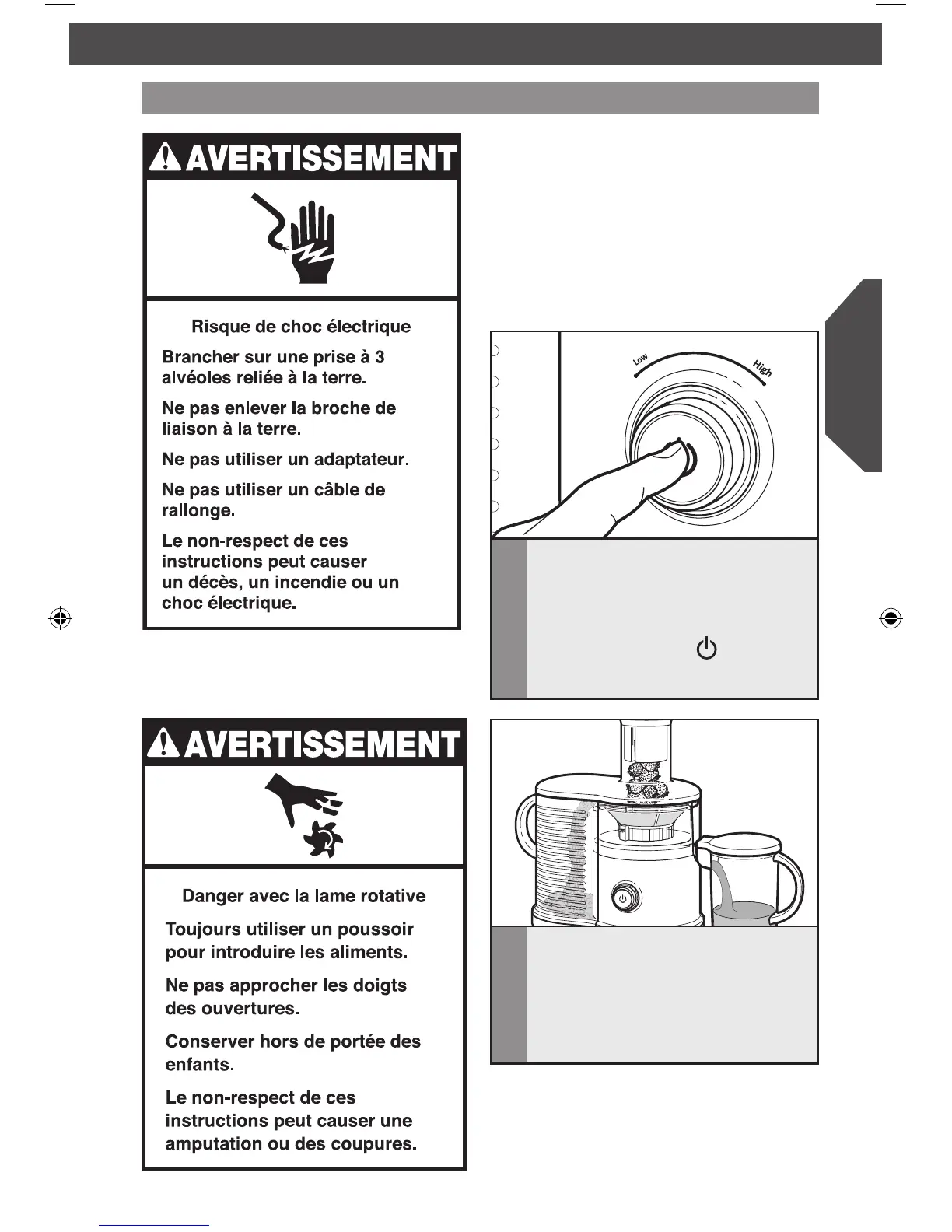 AVERTISSEMENT

Risque de choc électrique

Brancher sur une prise à 3 alvéoles reliée à la terre.

Ne pas enlever la broche de liaison à la terre.

Ne pas utiliser un adaptateur.

Ne pas utiliser un câble de rallonge.

Le non-respect de ces instructions peut causer un décès, un incendie ou un choc électrique.

Low

High

AVERTISSEMENT

Danger avec la lame rotative

Toujours utiliser un poussoir pour introduire les aliments.

Ne pas approcher les doigts des ouvertures.

Conserver hors de portée des enfants.

Le non-respect de ces instructions peut causer une amputation ou des coupures.