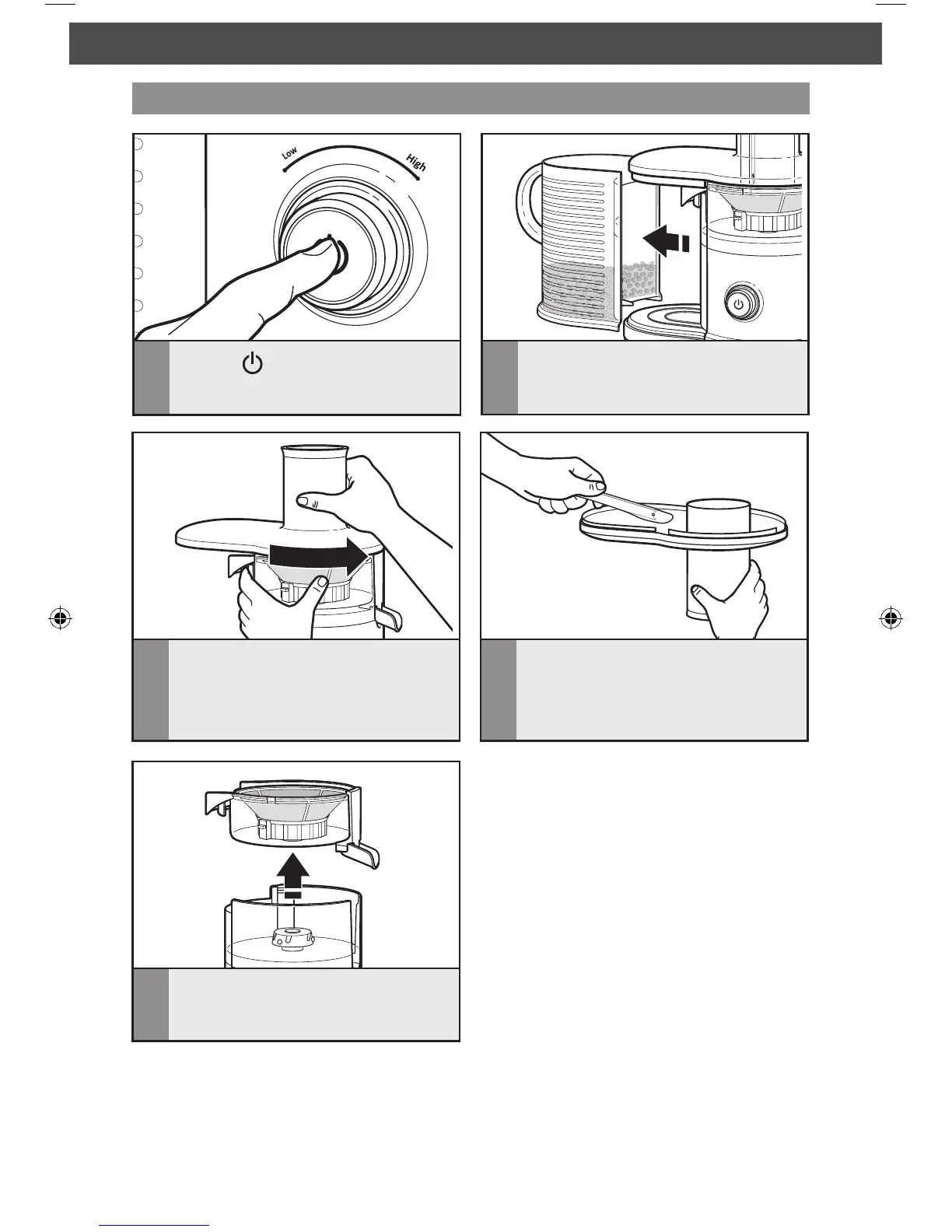 Low

High