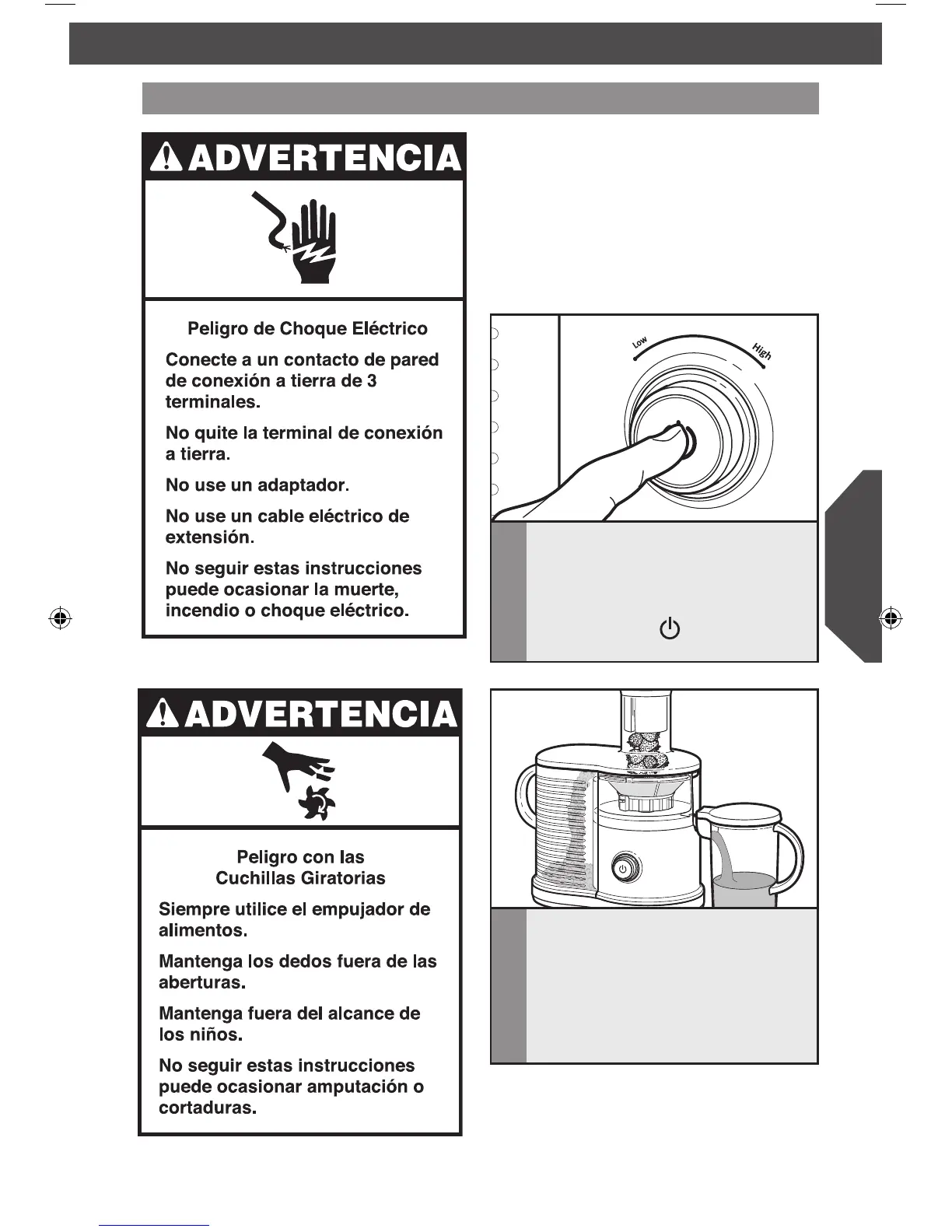 ADVERTENCIA

Peligro de Choque Eléctrico

Conecte a un contacto de pared de conexión a tierra de 3 terminales.

No quite la terminal de conexión a tierra.

No use un adaptador.

No use un cable eléctrico de extensión.

No seguir estas instrucciones puede ocasionar la muerte, incendio o choque eléctrico.

Low

High

ADVERTENCIA

Peligro con las Cuchillas Giratorias

Siempre utilice el empujador de alimentos.

Mantenga los dedos fuera de las aberturas.

Mantenga fuera del alcance de los niños.

No seguir estas instrucciones puede ocasionar amputación o cortaduras.