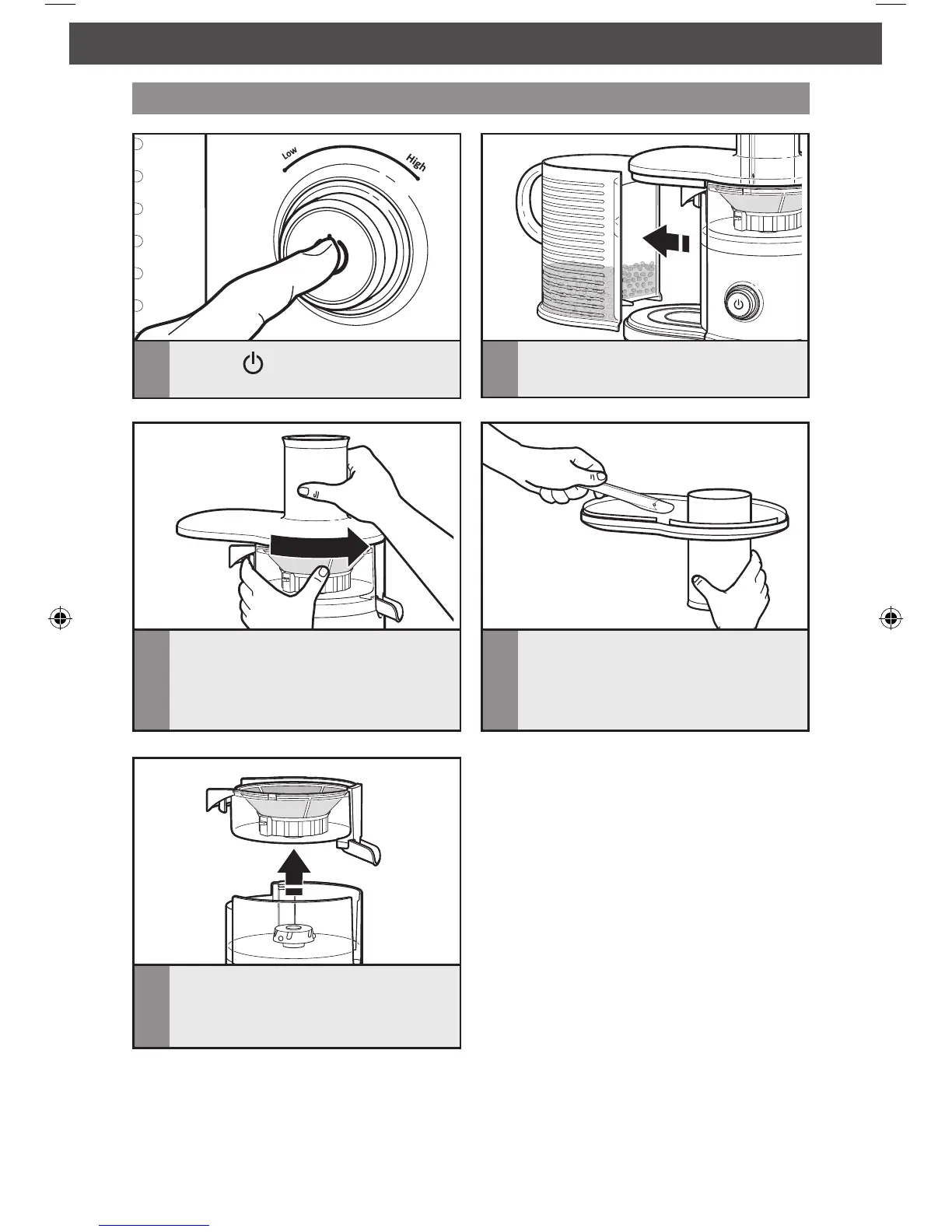 Low

High