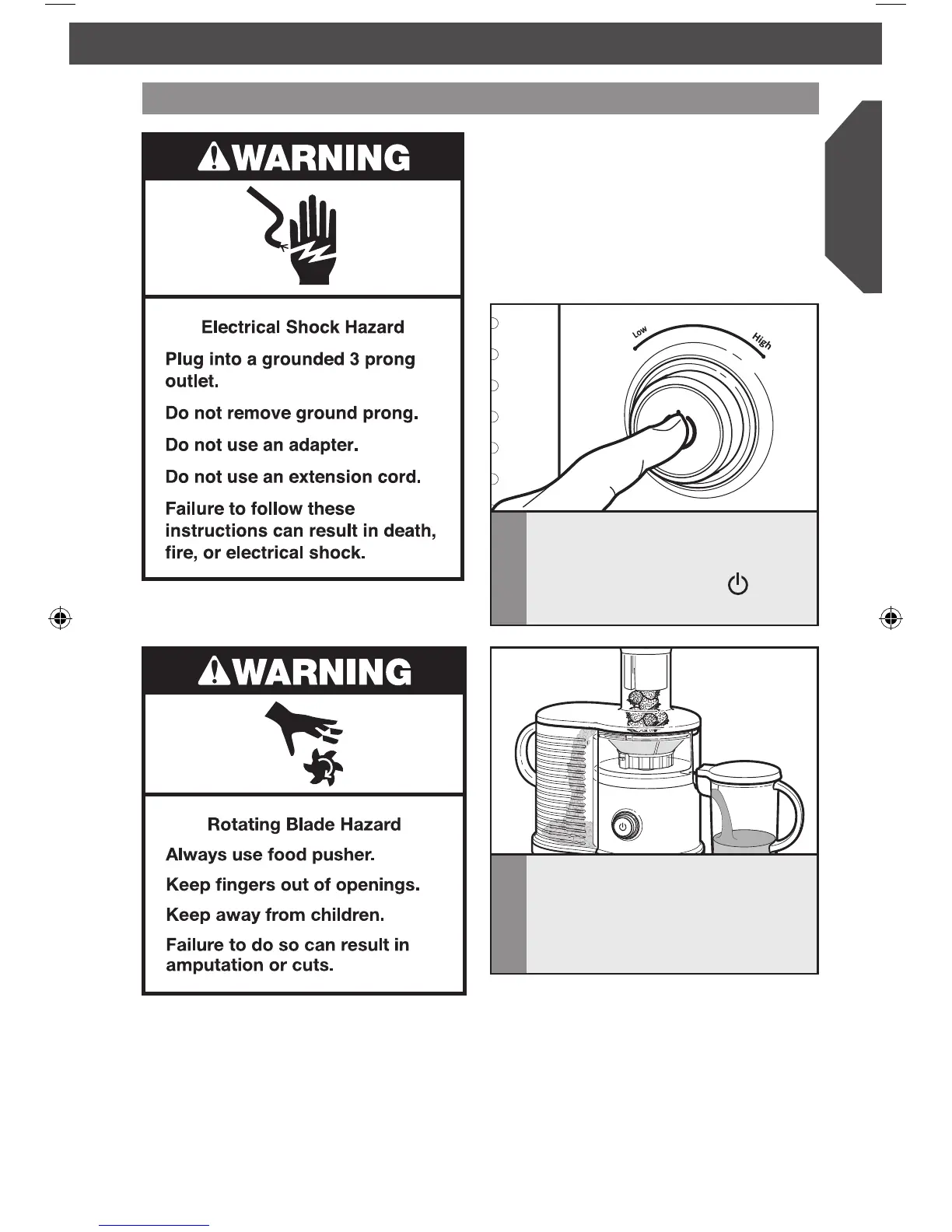 WARNING

Electrical Shock Hazard

Plug into a grounded 3 prong outlet.

Do not remove ground prong.

Do not use an adapter.

Do not use an extension cord.

Failure to follow these instructions can result in death, fire, or electrical shock.

Low

High

WARNING

Rotating Blade Hazard

Always use food pusher.

Keep fingers out of openings.

Keep away from children.

Failure to do so can result in amputation or cuts.