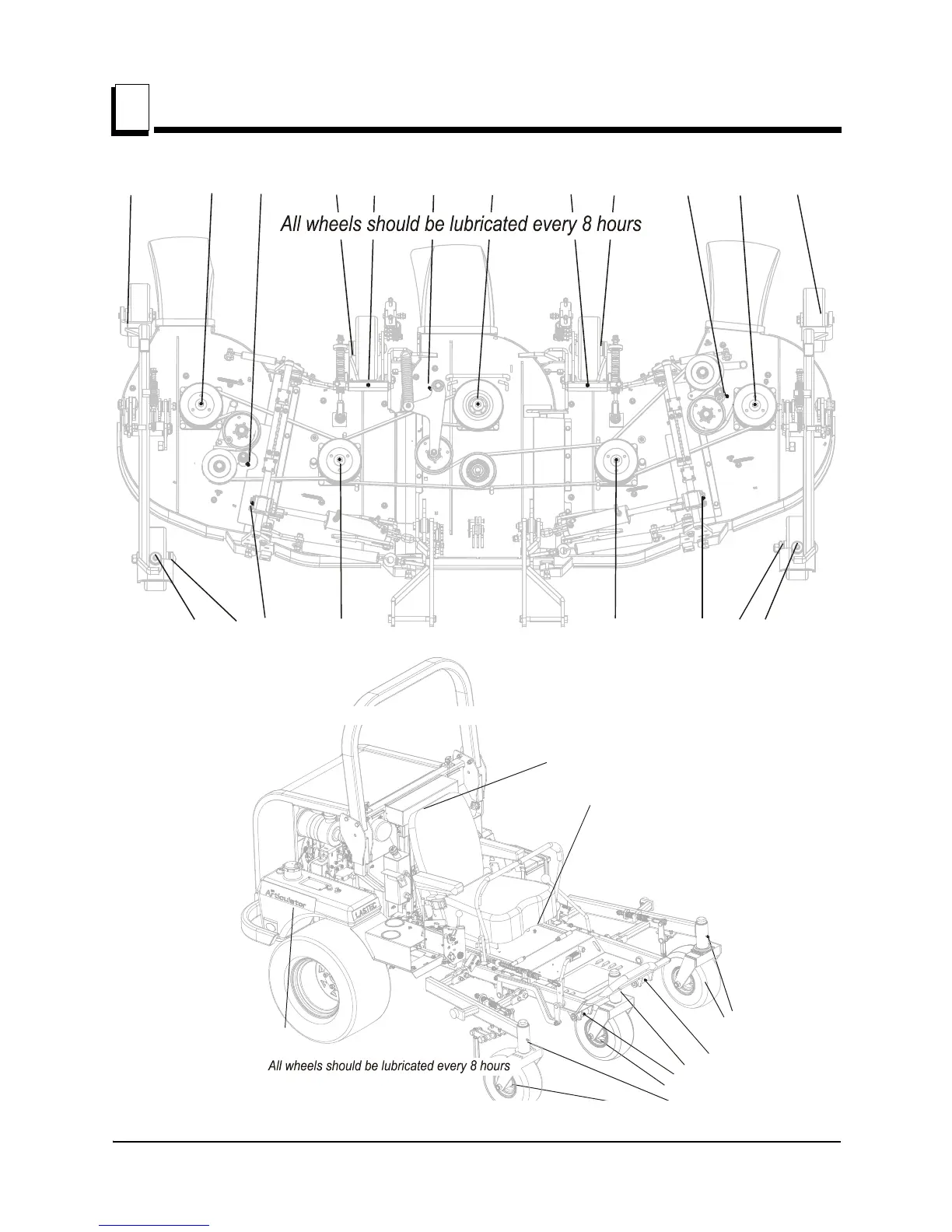 All wheels should be lubricated every 8 hours

Articulator

LASTEC

All wheels should be lubricated every 8 hours