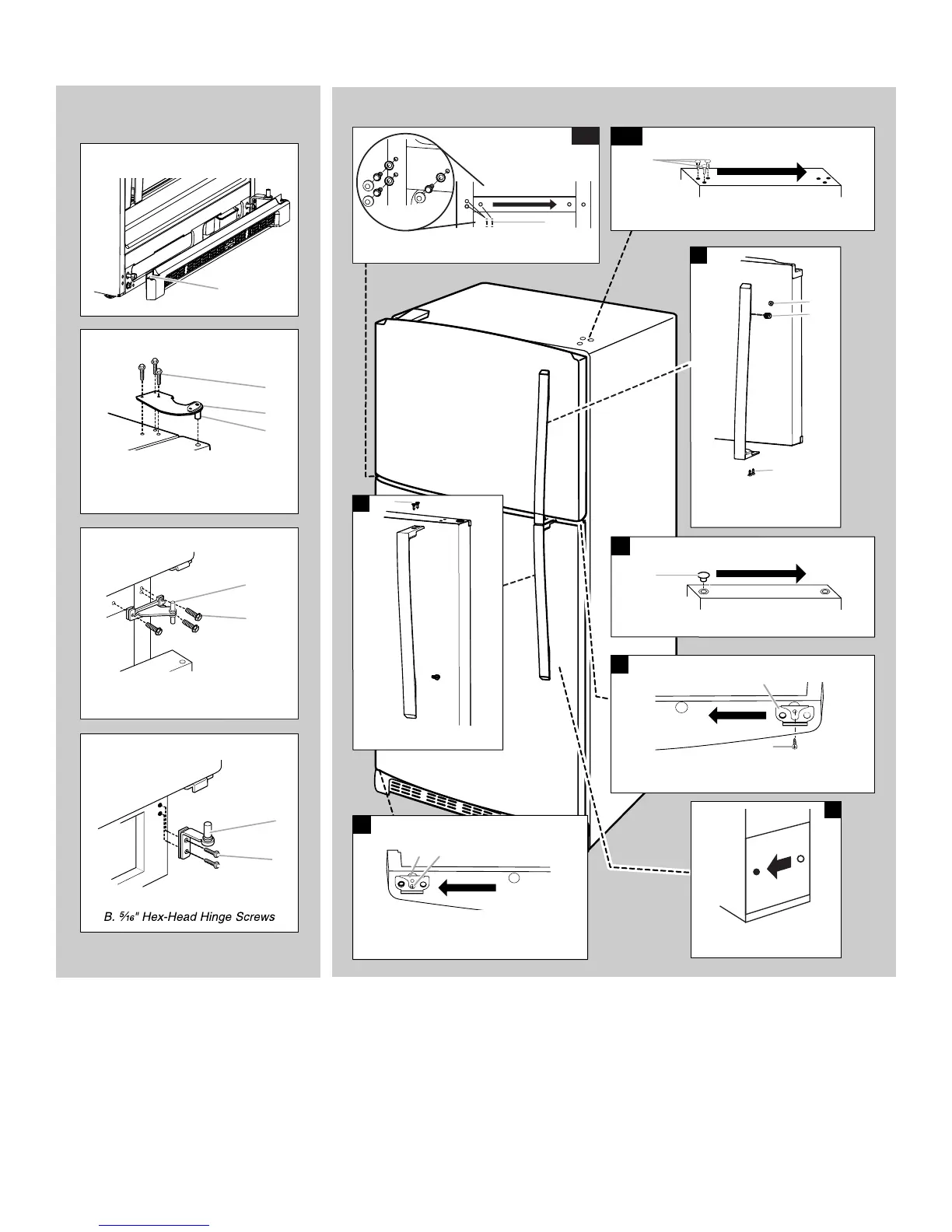 B. $\frac{5}{16}$" Hex-Head Hinge Screws