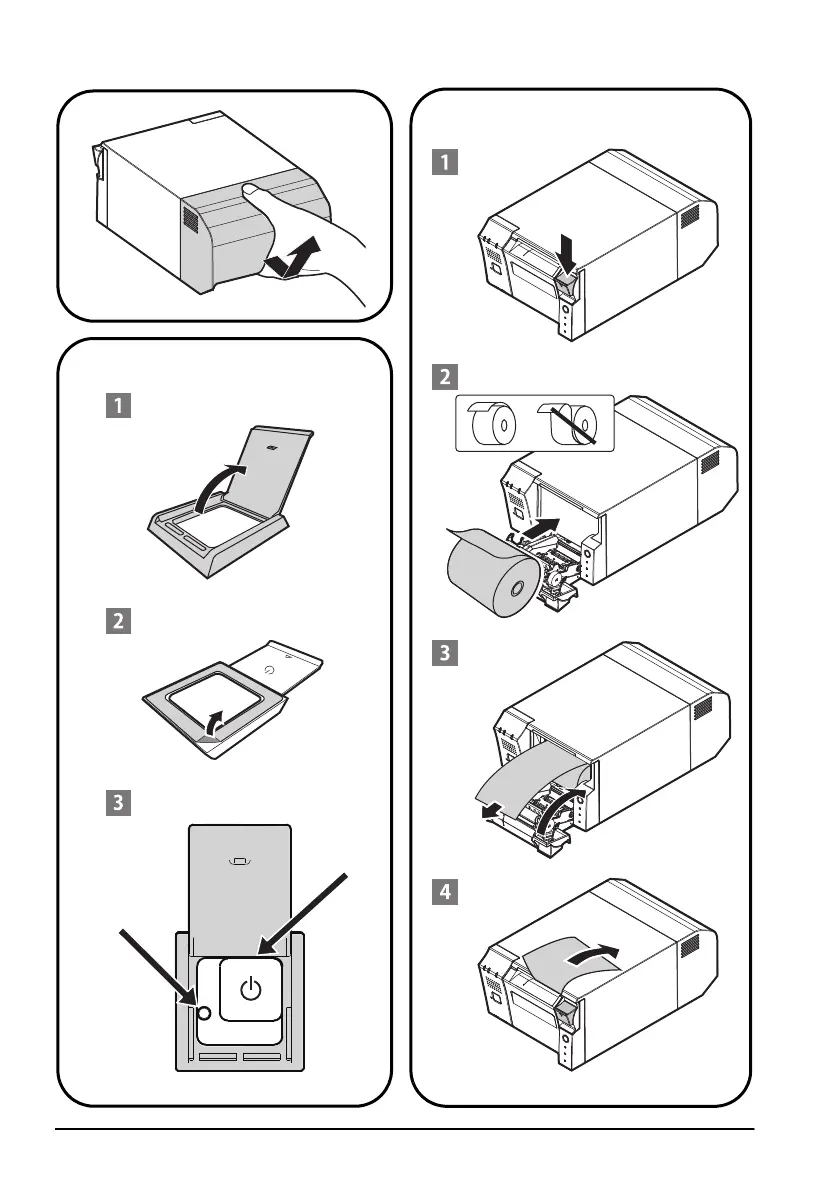 1

2

3

1

2

3

4