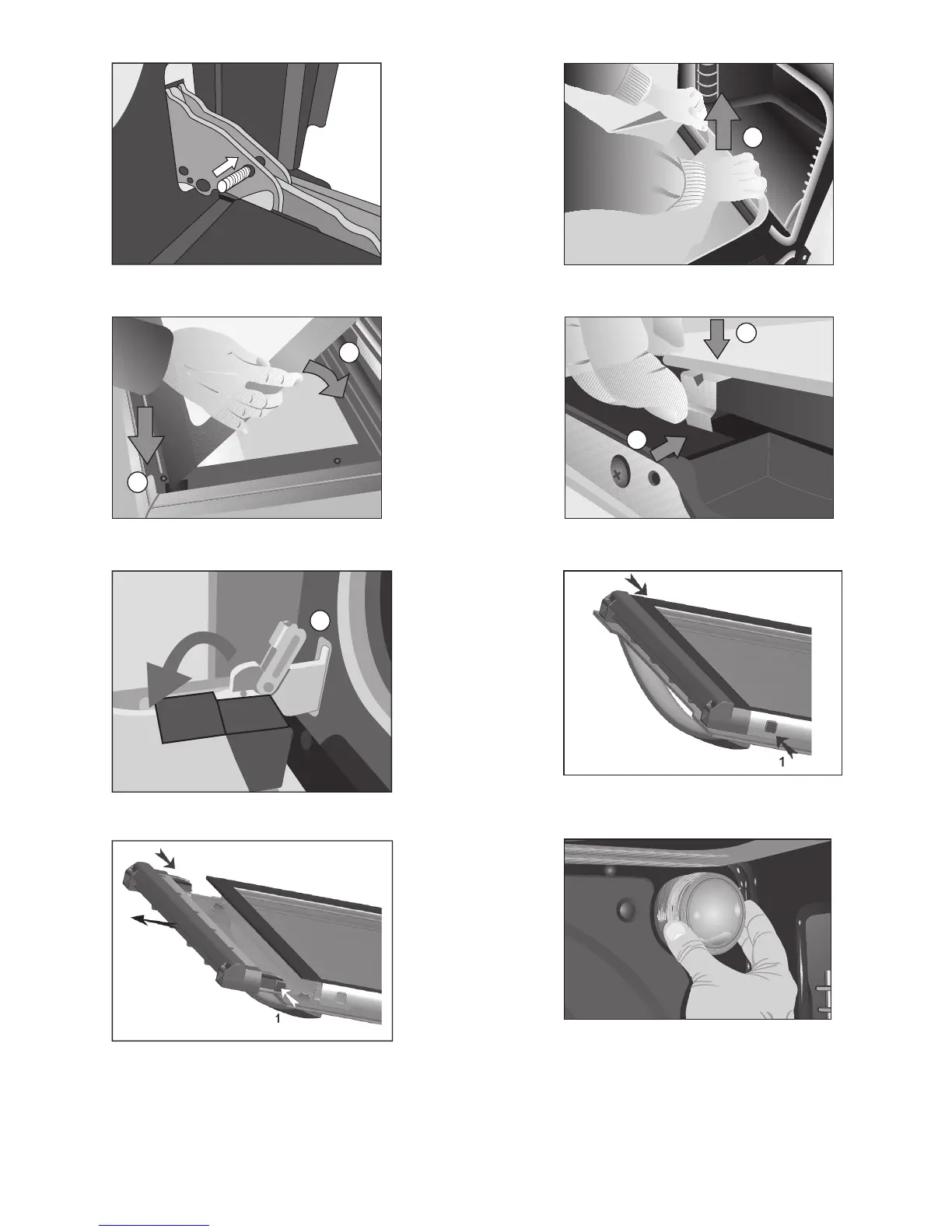 1

1