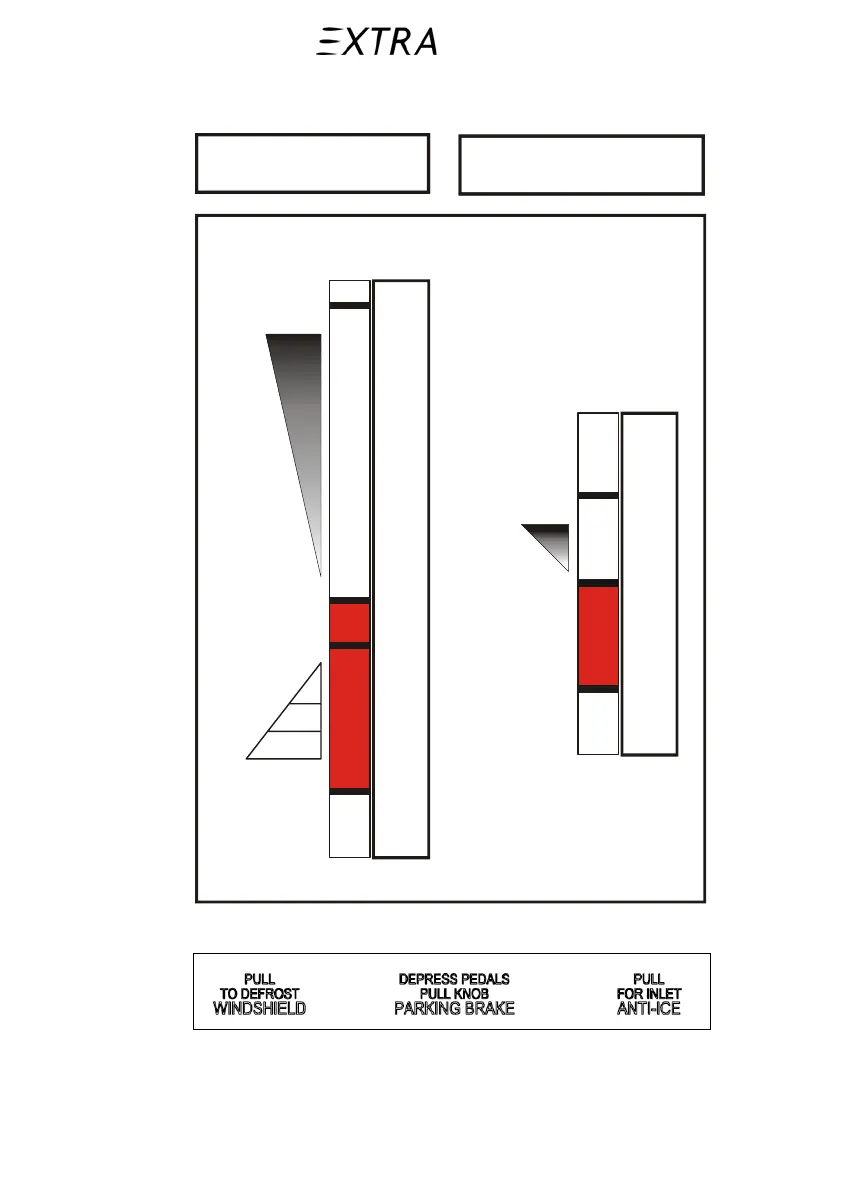 EXTRA

PULL
TO DEFROST
WINDSHIELD

DEPRESS PEDALS
PULL KNOB
PARKING BRAKE

PULL
FOR INLET
ANTI-ICE