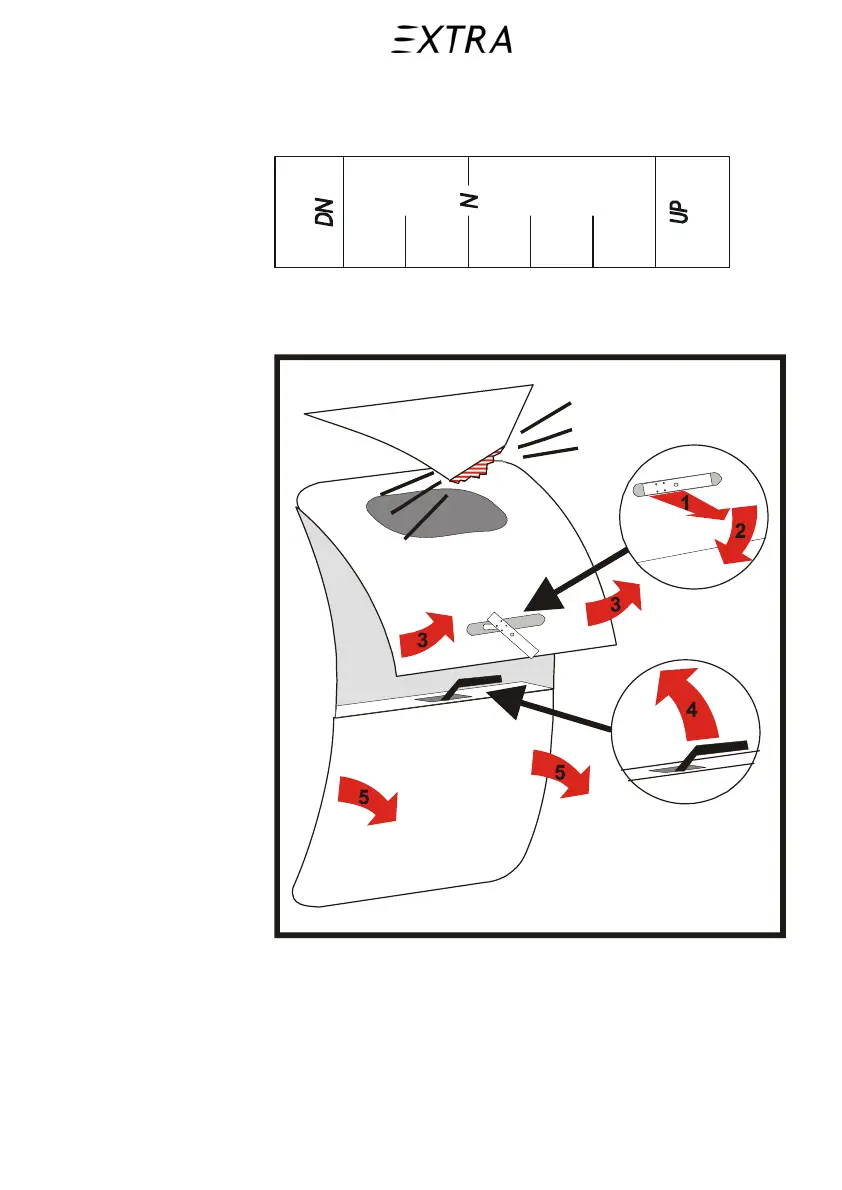 EXTRA

DN
N
UP

1
2
3
3
4
5
5