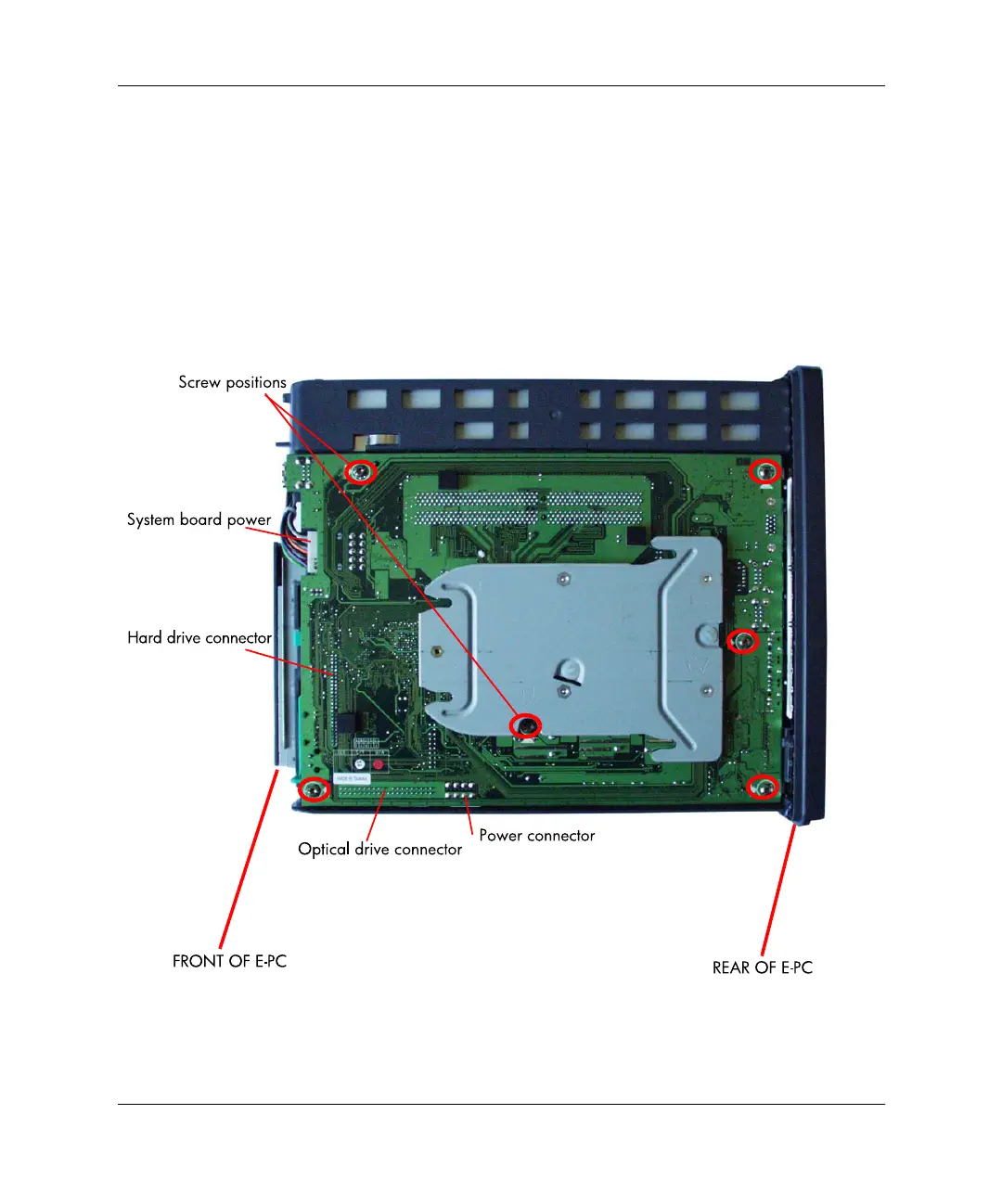 Screw positions

System board power

Hard drive connector

Optical drive connector

Power connector

FRONT OF E-PC

REAR OF E-PC