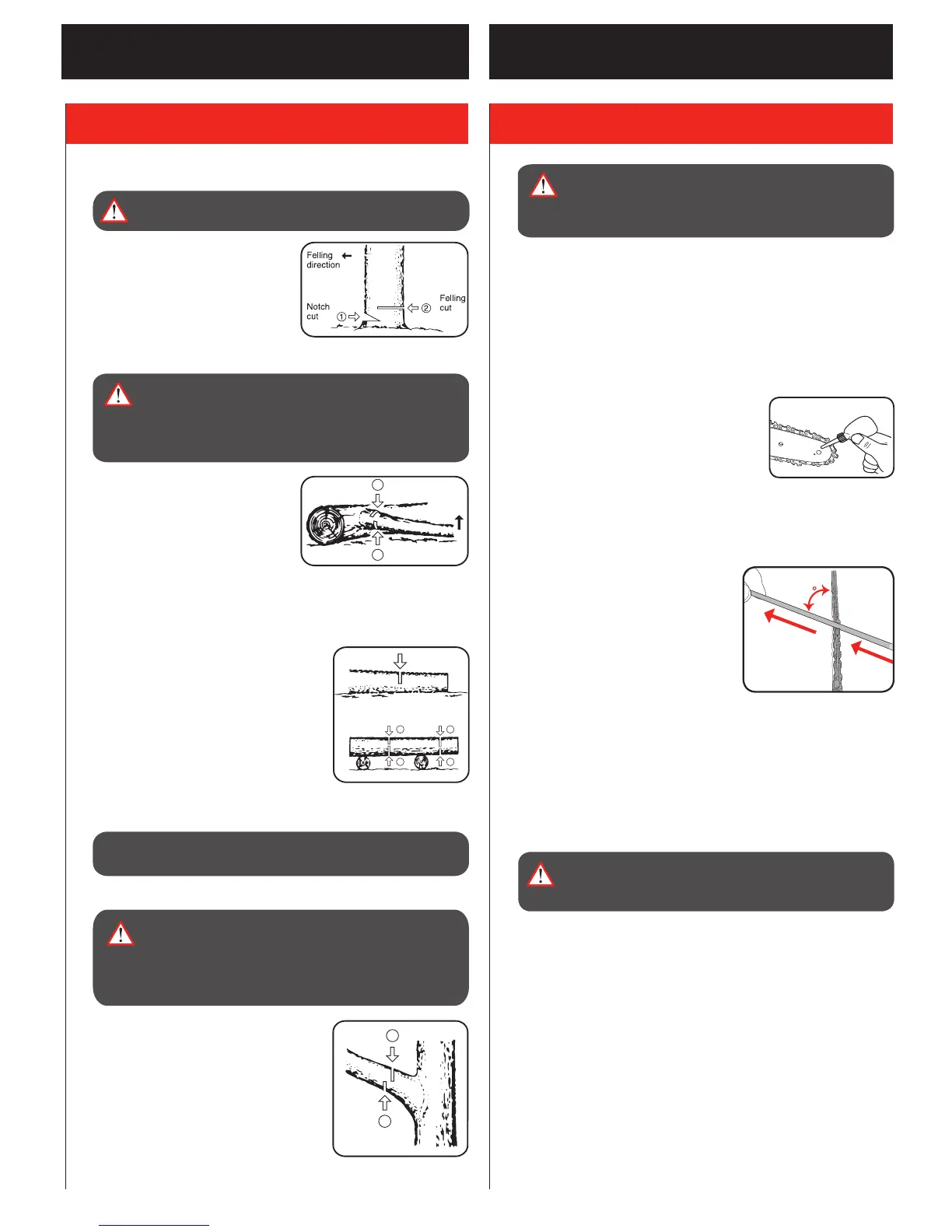 Felling direction

Notch cut

① ②

Felling cut

°