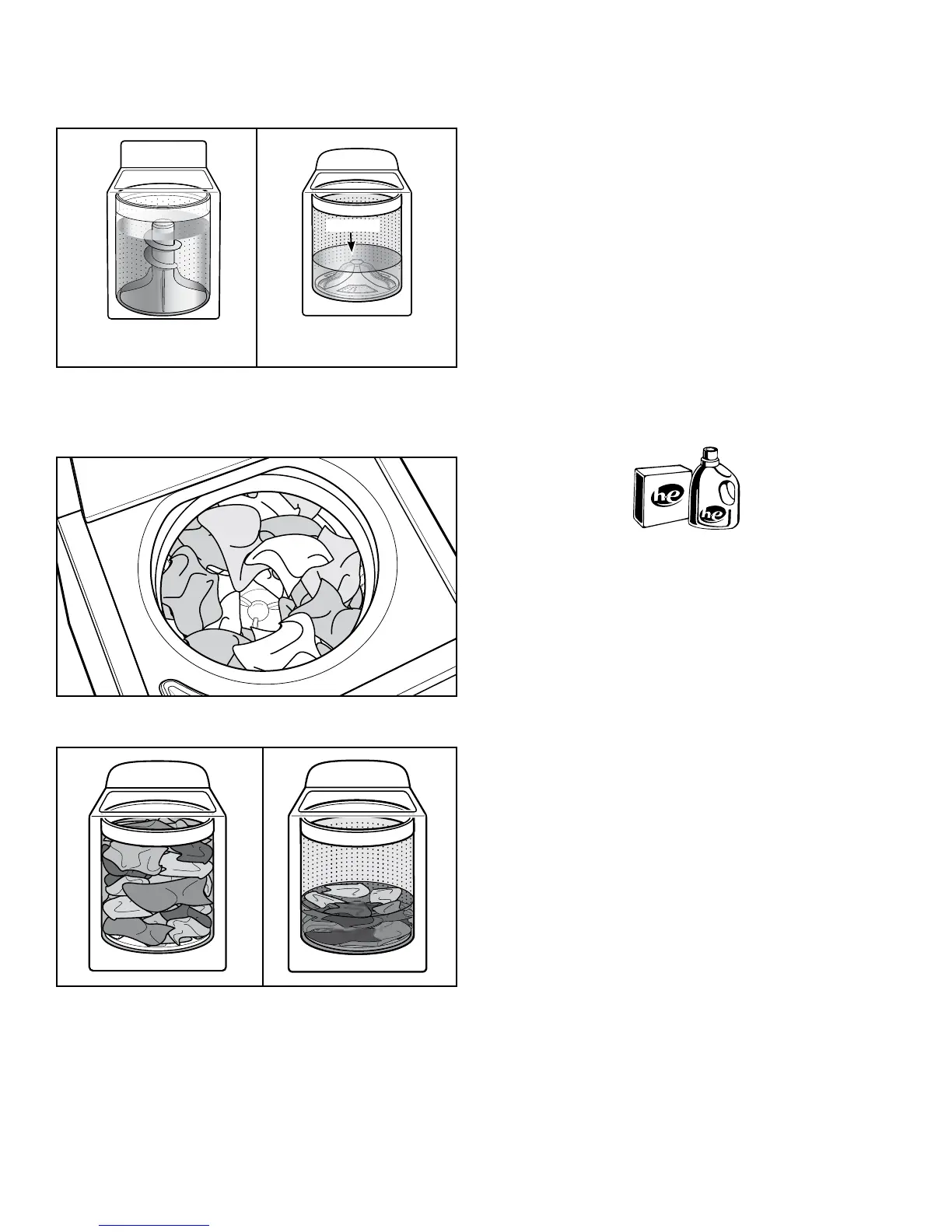 he

he