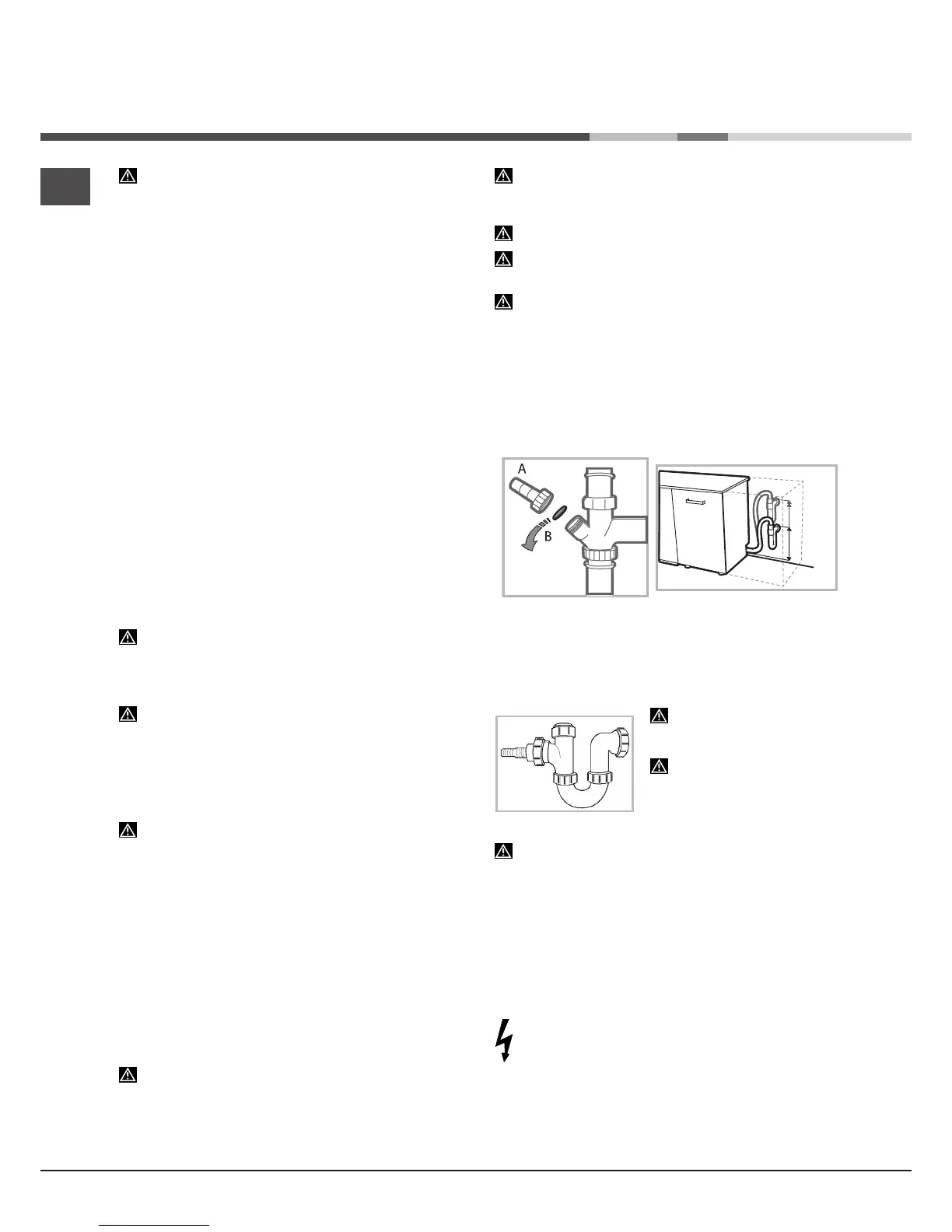 A

B