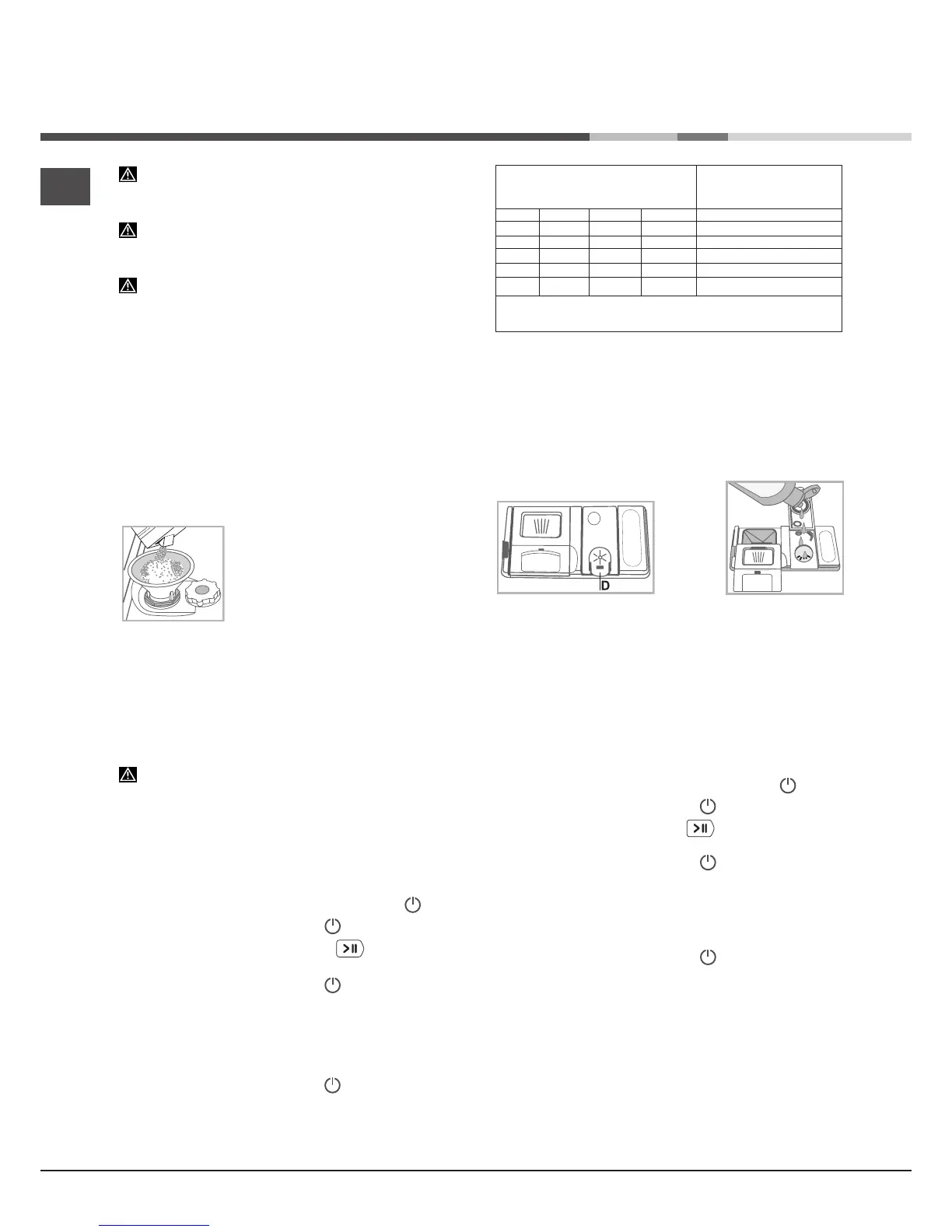 D