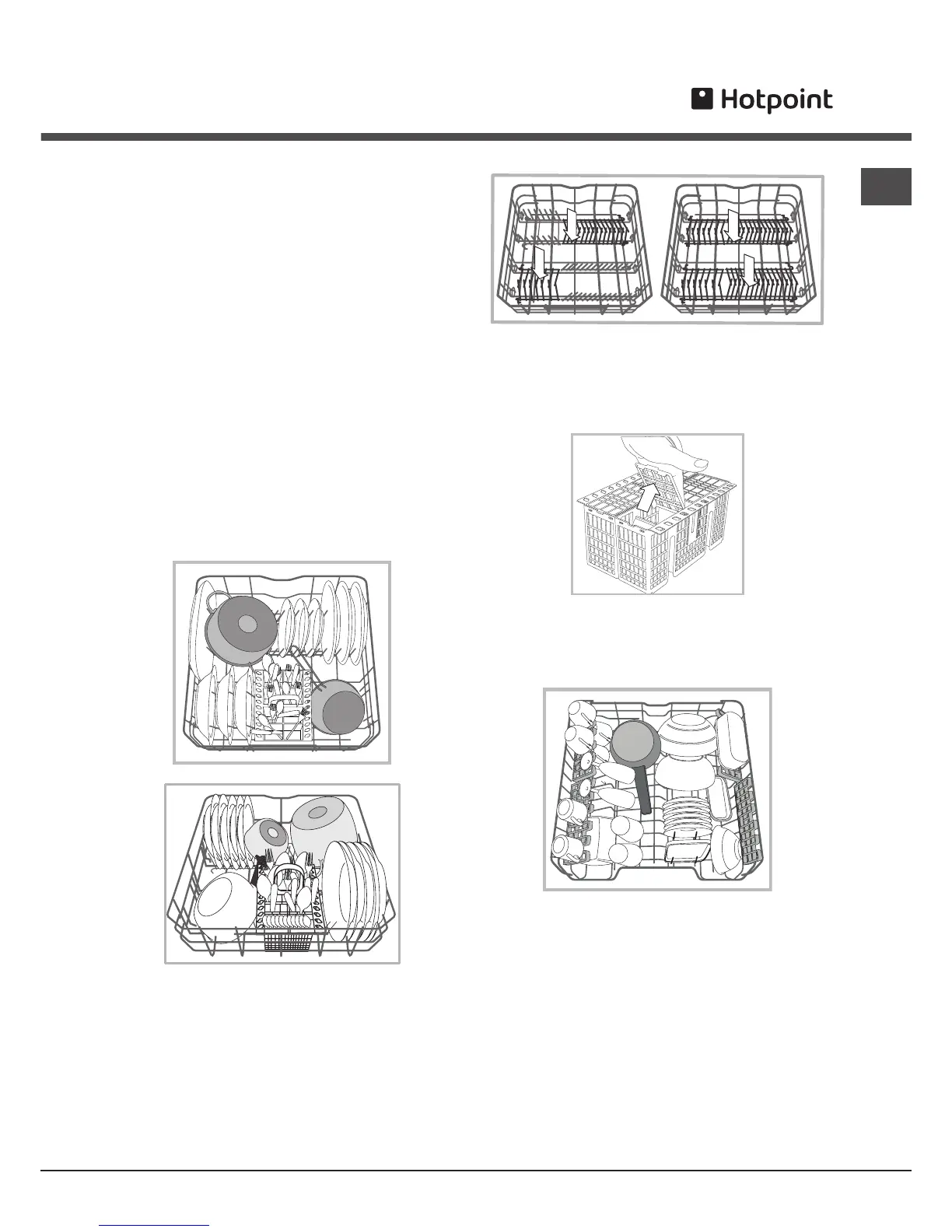 Hotpoint